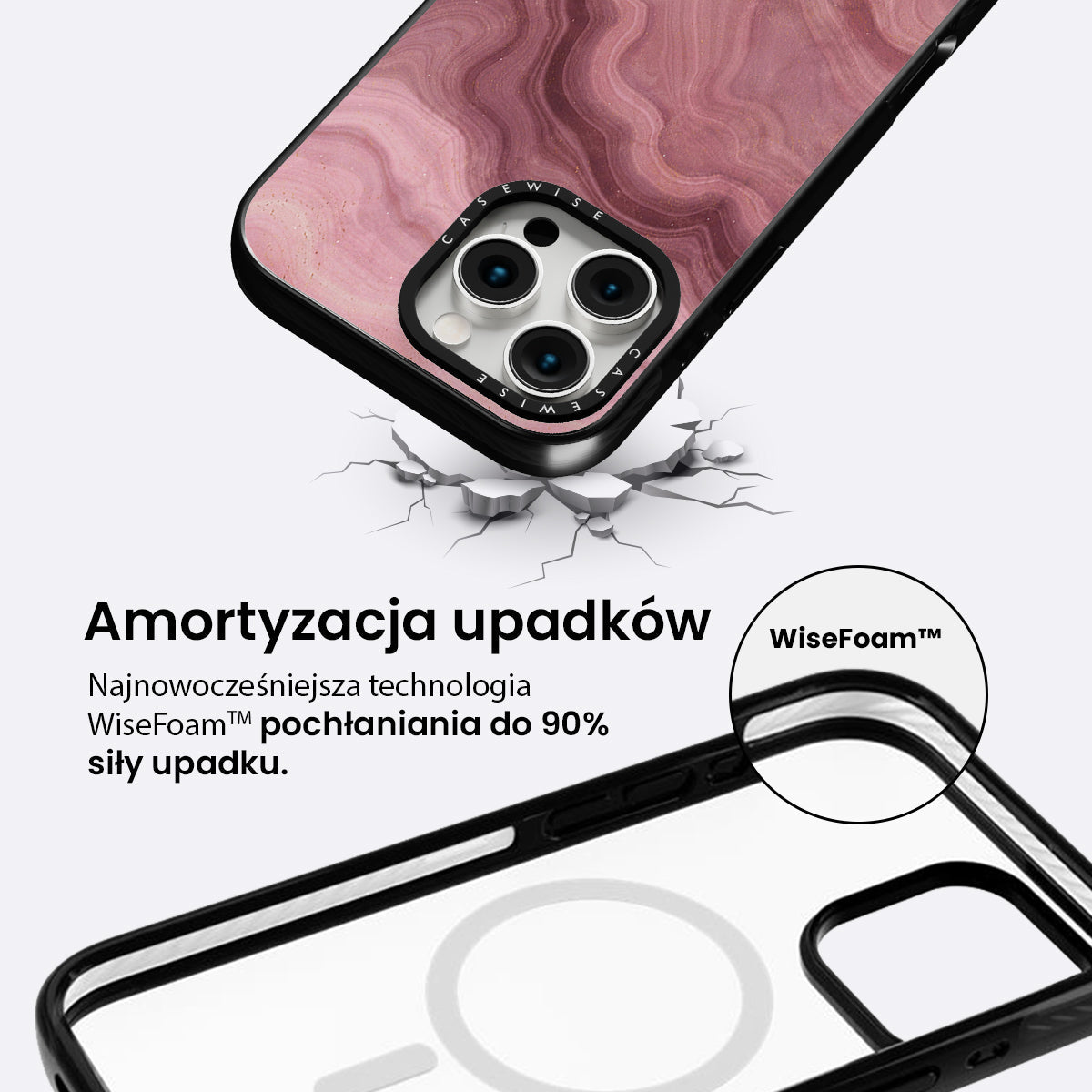 CASEWISE
CASEWISE

Amortyzacja upadków

Najnowocześniejsza technologia WiseFoam™ pochłaniania do 90% siły upadku.

WiseFoam™