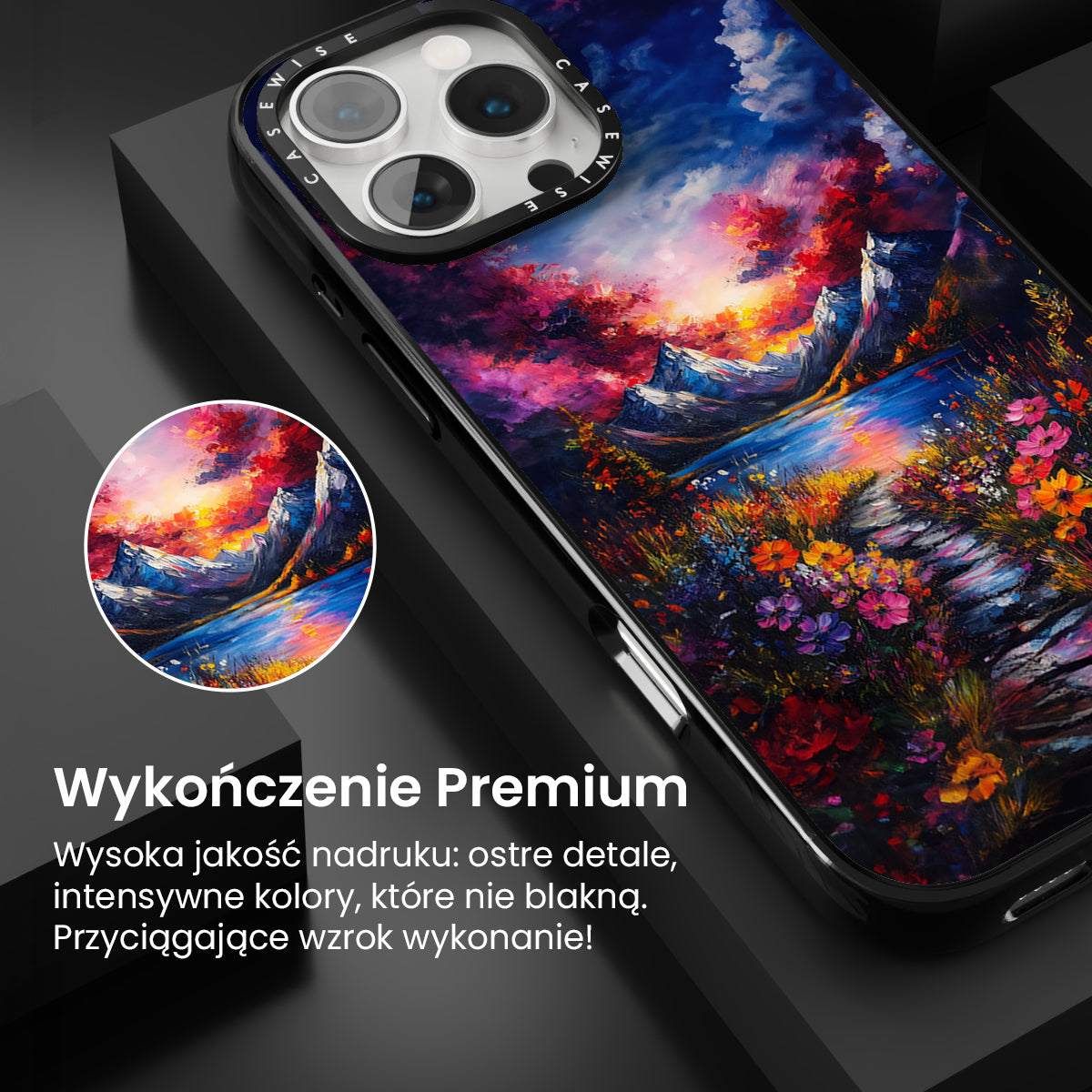 CASEWISE CASEWISE

Wykończenie Premium

Wysoka jakość nadruku: ostre detale, intensywne kolory, które nie blakną. Przyciągające wzrok wykonanie!