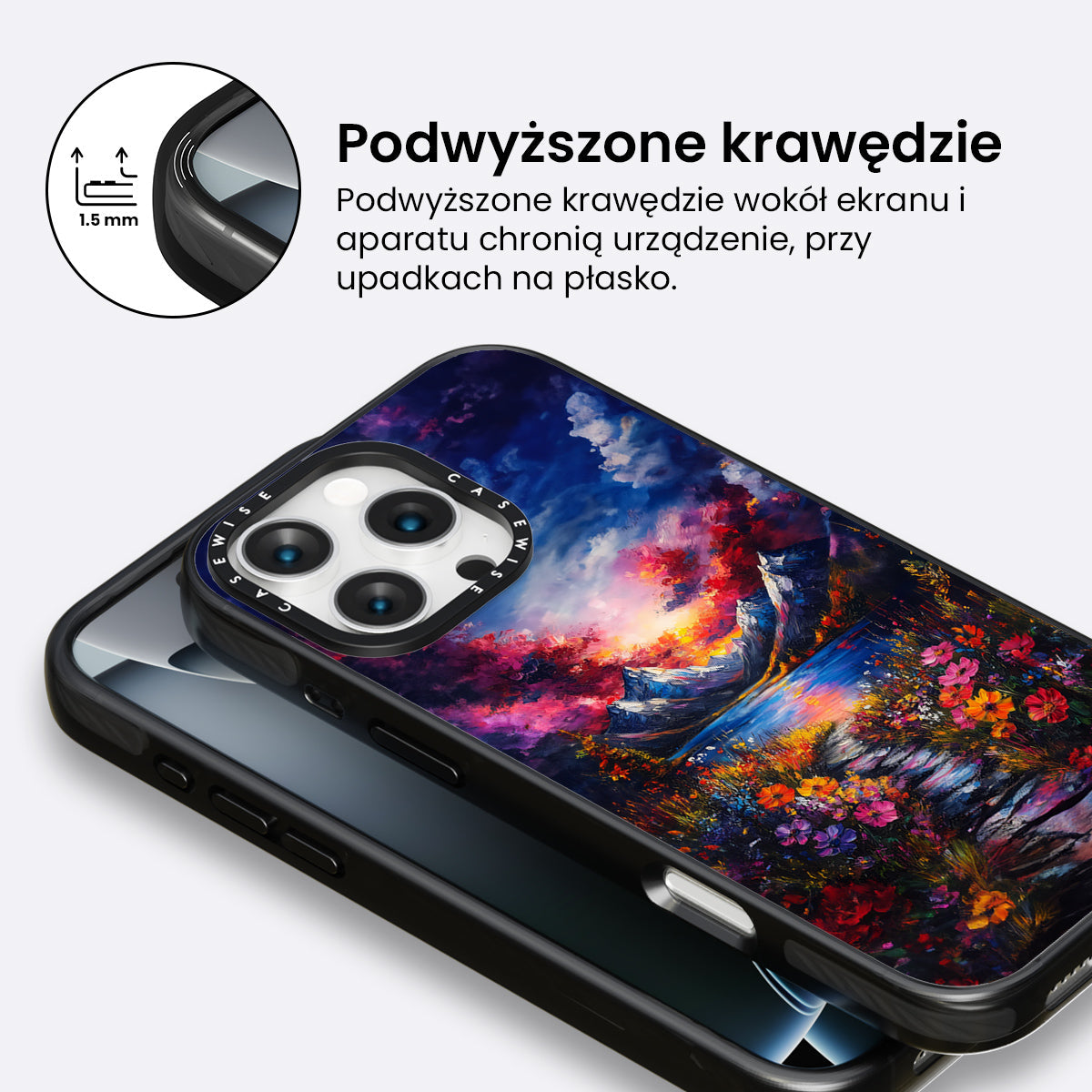 1.5 mm

Podwyższone krawędzie

Podwyższone krawędzie wokół ekranu i aparatu chronią urządzenie, przy upadkach na płasko.

CASEWISE CASEWISE