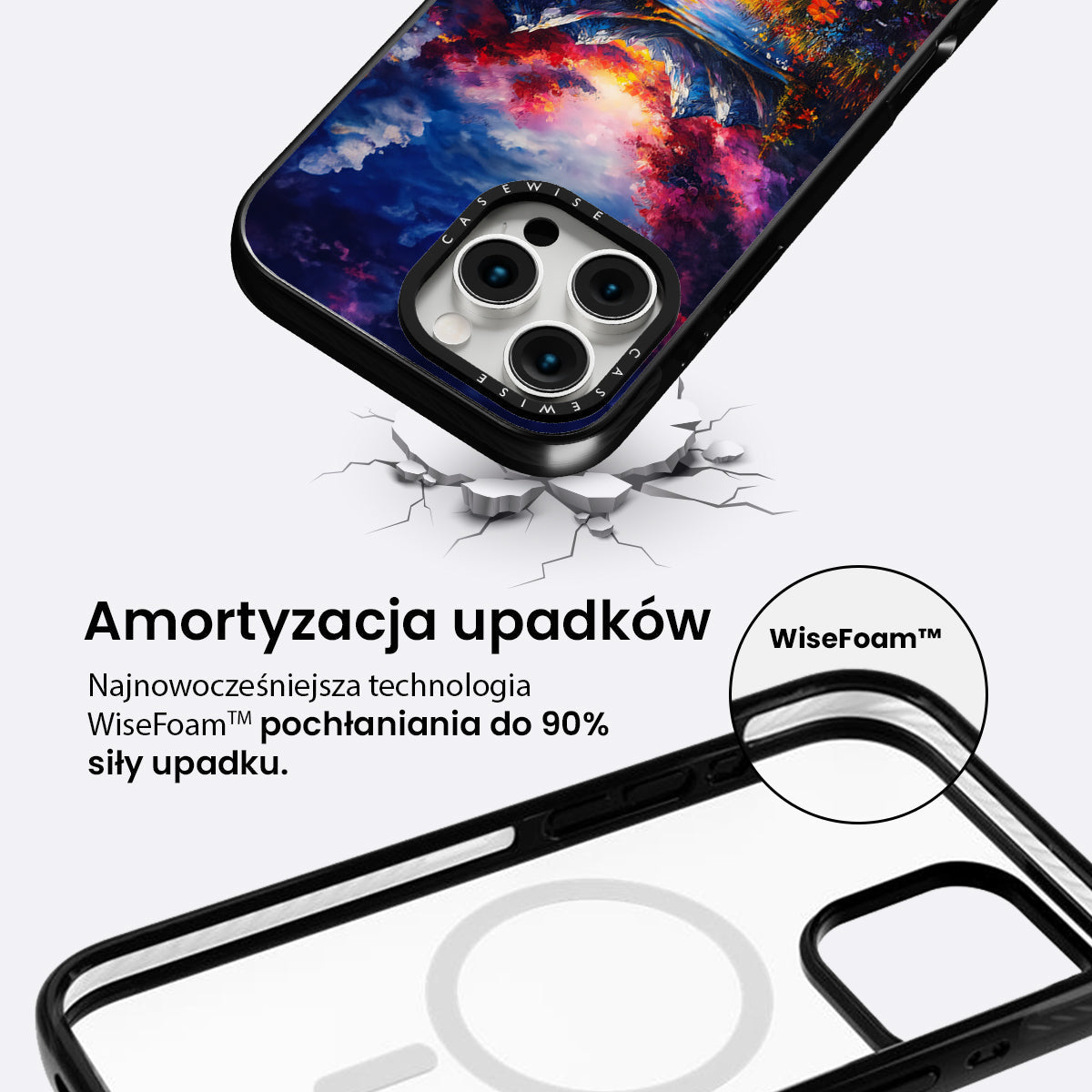 CASEWISE

CASEWISE

Amortyzacja upadków

Najnowocześniejsza technologia WiseFoam™ pochłaniania do 90% siły upadku.

WiseFoam™