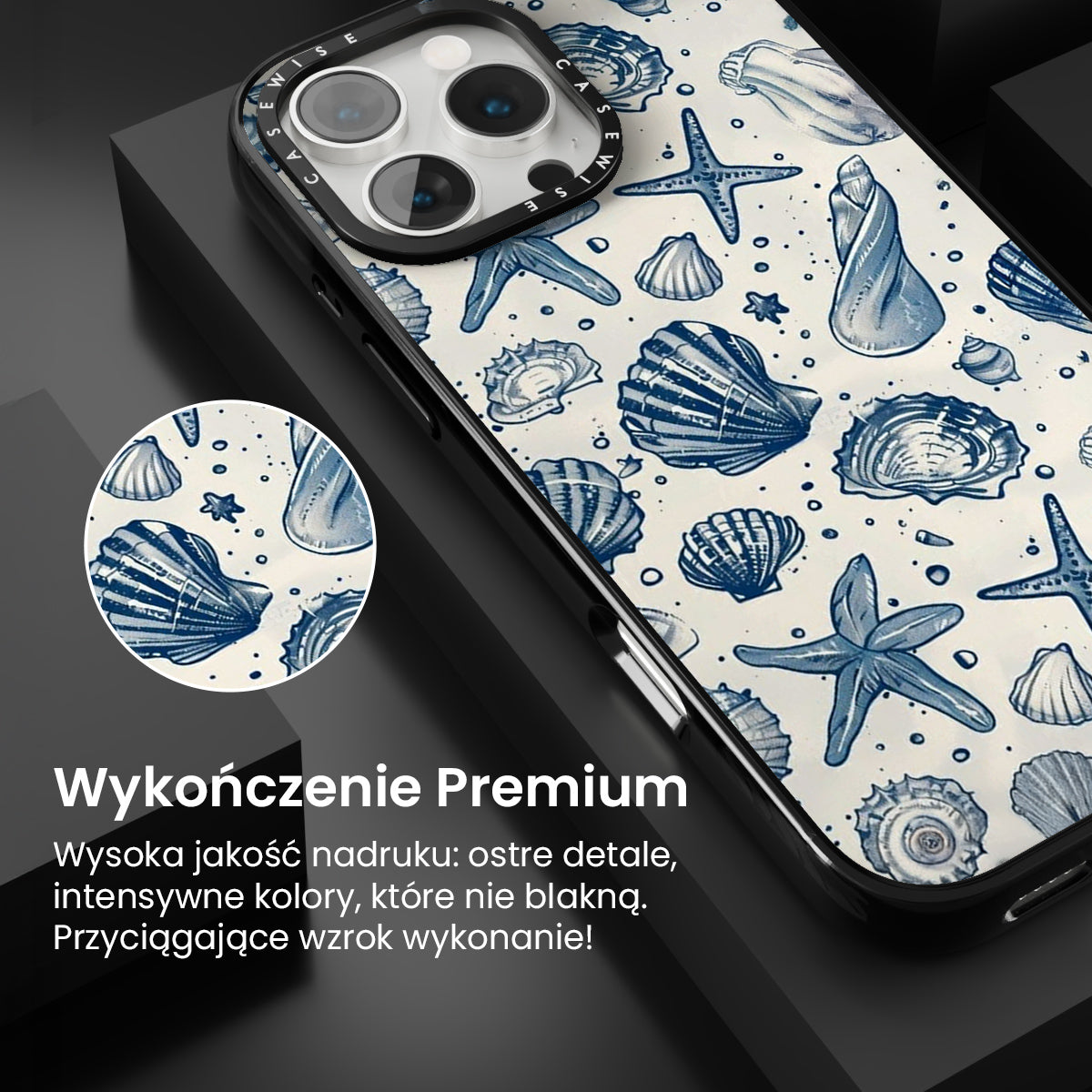 CASEWISE CASEWISE

Wykończenie Premium

Wysoka jakość nadruku: ostre detale, intensywne kolory, które nie blakną. Przyciągające wzrok wykonanie!