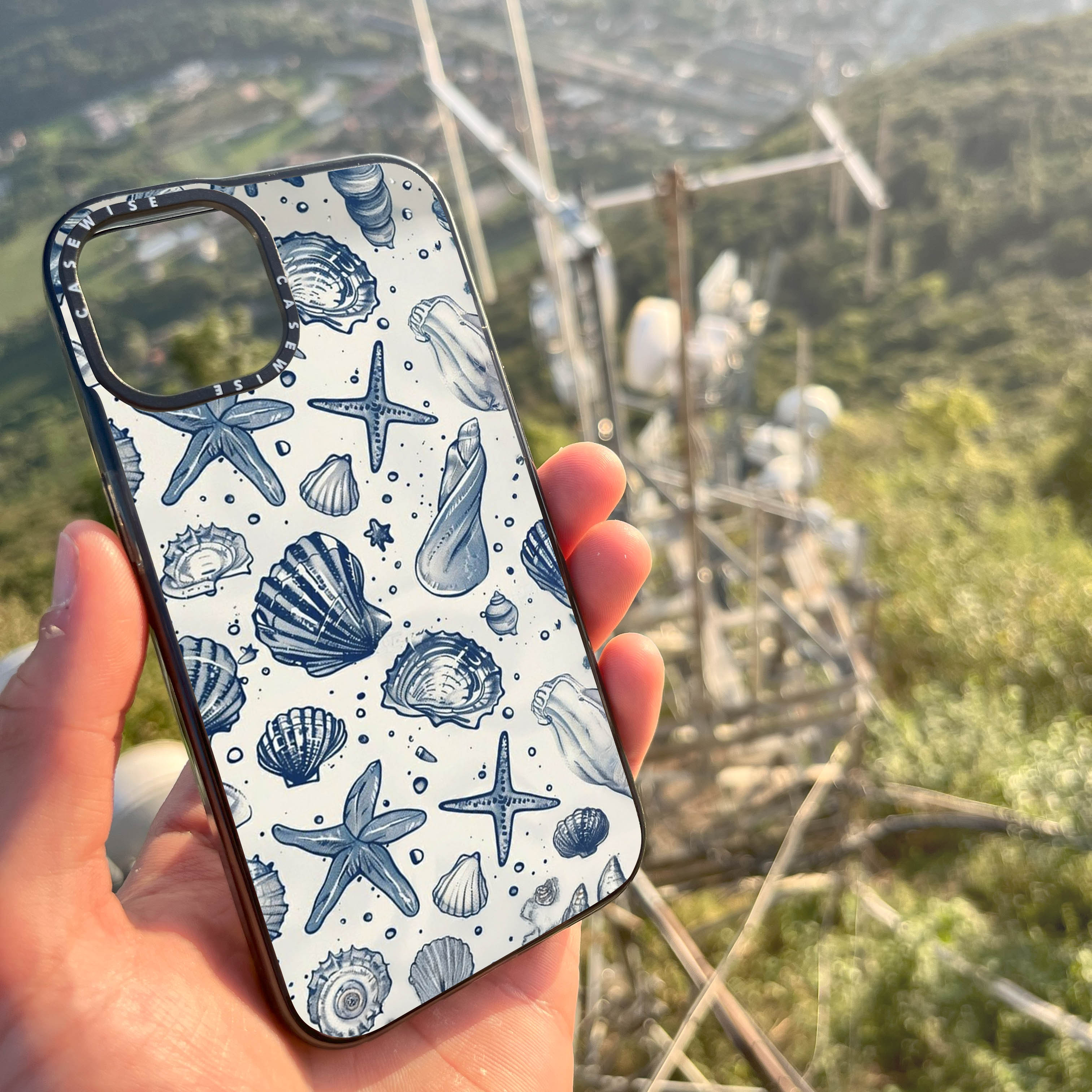 CASEWISE CASEWISE