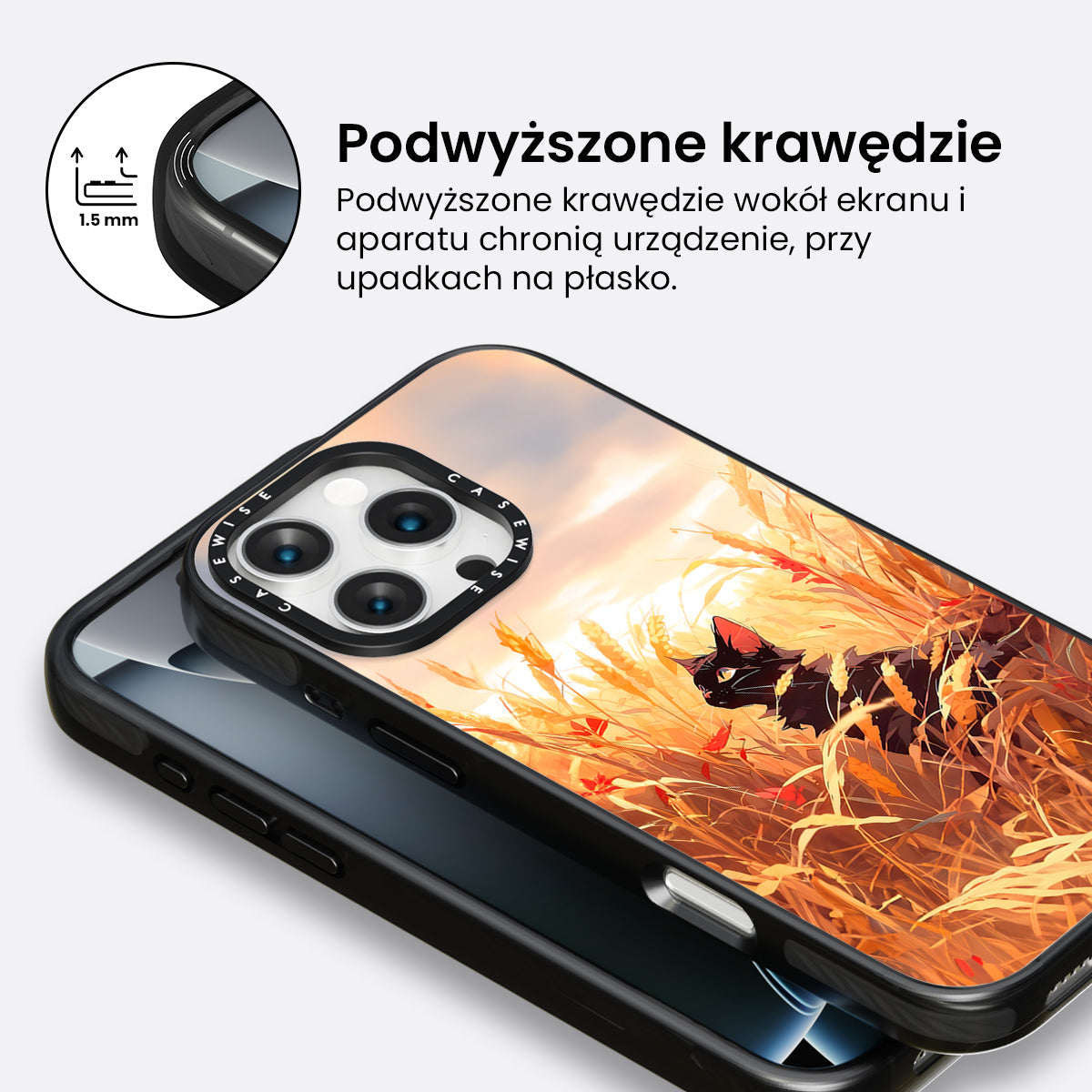 1.5 mm

Podwyższone krawędzie

Podwyższone krawędzie wokół ekranu i aparatu chronią urządzenie, przy upadkach na płasko.

CASEWISE CASEWISE