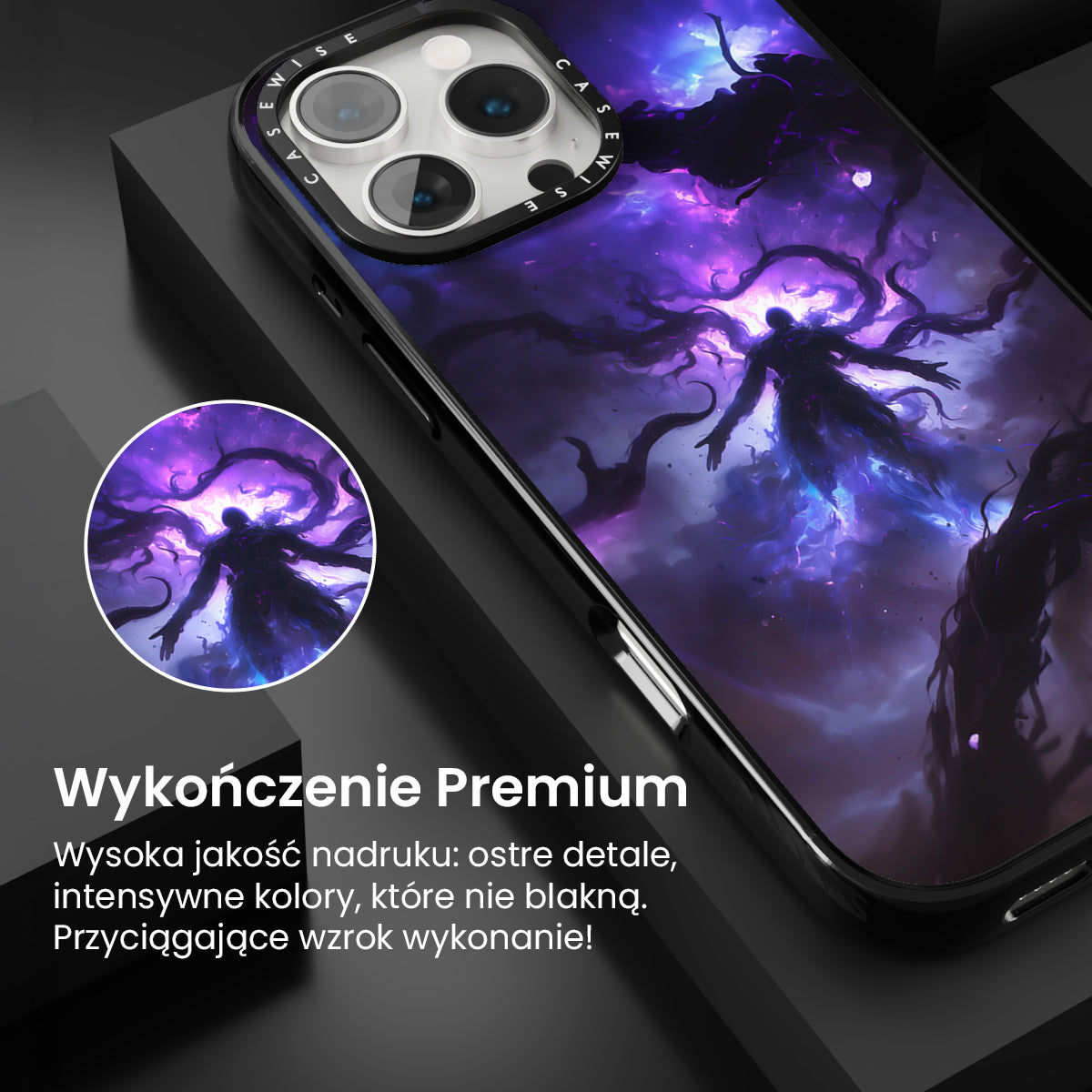 CASEWISE CASEWISE

Wykończenie Premium

Wysoka jakość nadruku: ostre detale, intensywne kolory, które nie blakną. Przyciągające wzrok wykonanie!