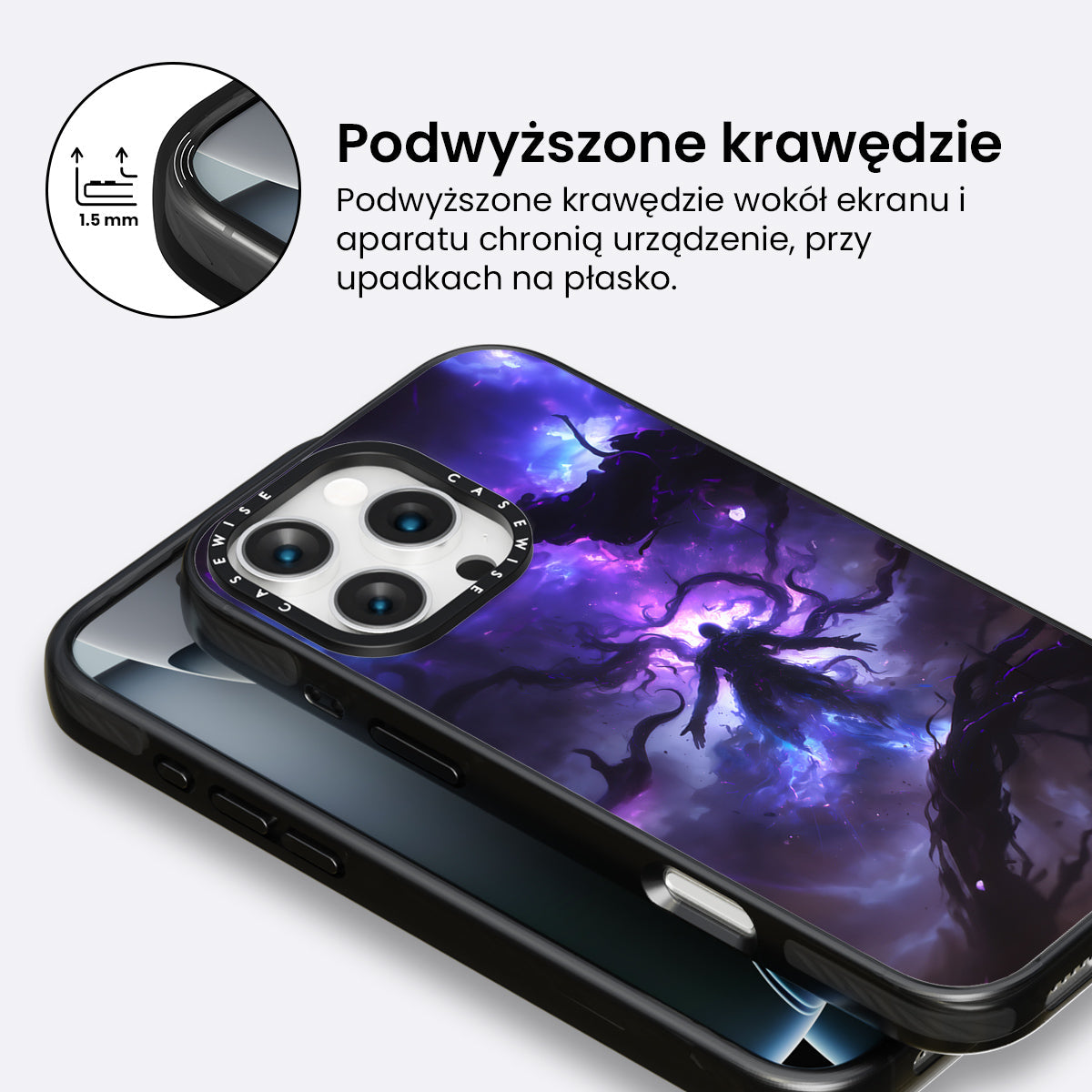 1.5 mm

Podwyższone krawędzie

Podwyższone krawędzie wokół ekranu i aparatu chronią urządzenie, przy upadkach na płasko.

CASEWISE CASEWISE