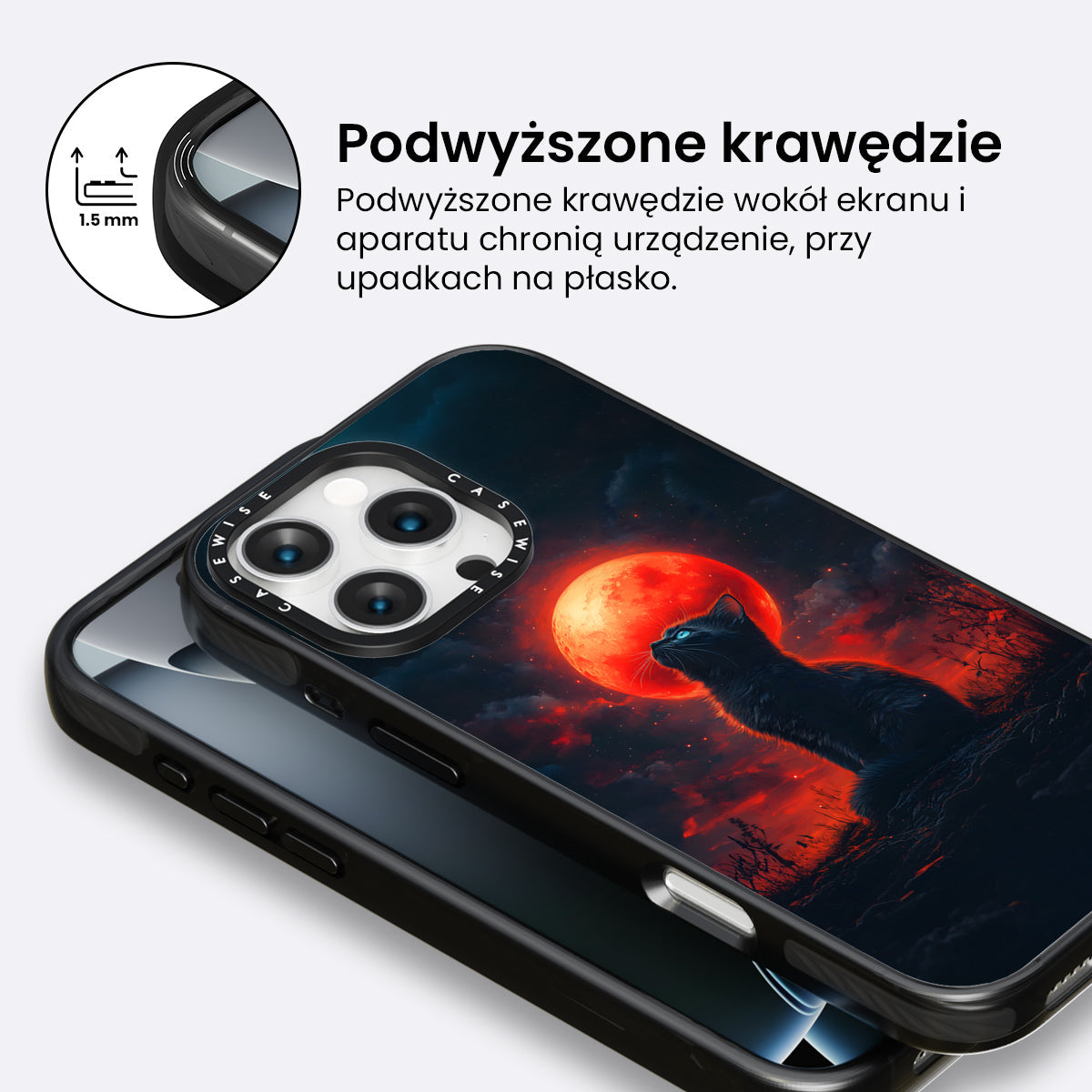 1.5 mm

Podwyższone krawędzie

Podwyższone krawędzie wokół ekranu i aparatu chronią urządzenie, przy upadkach na płasko.

CASEWISE CASEWISE