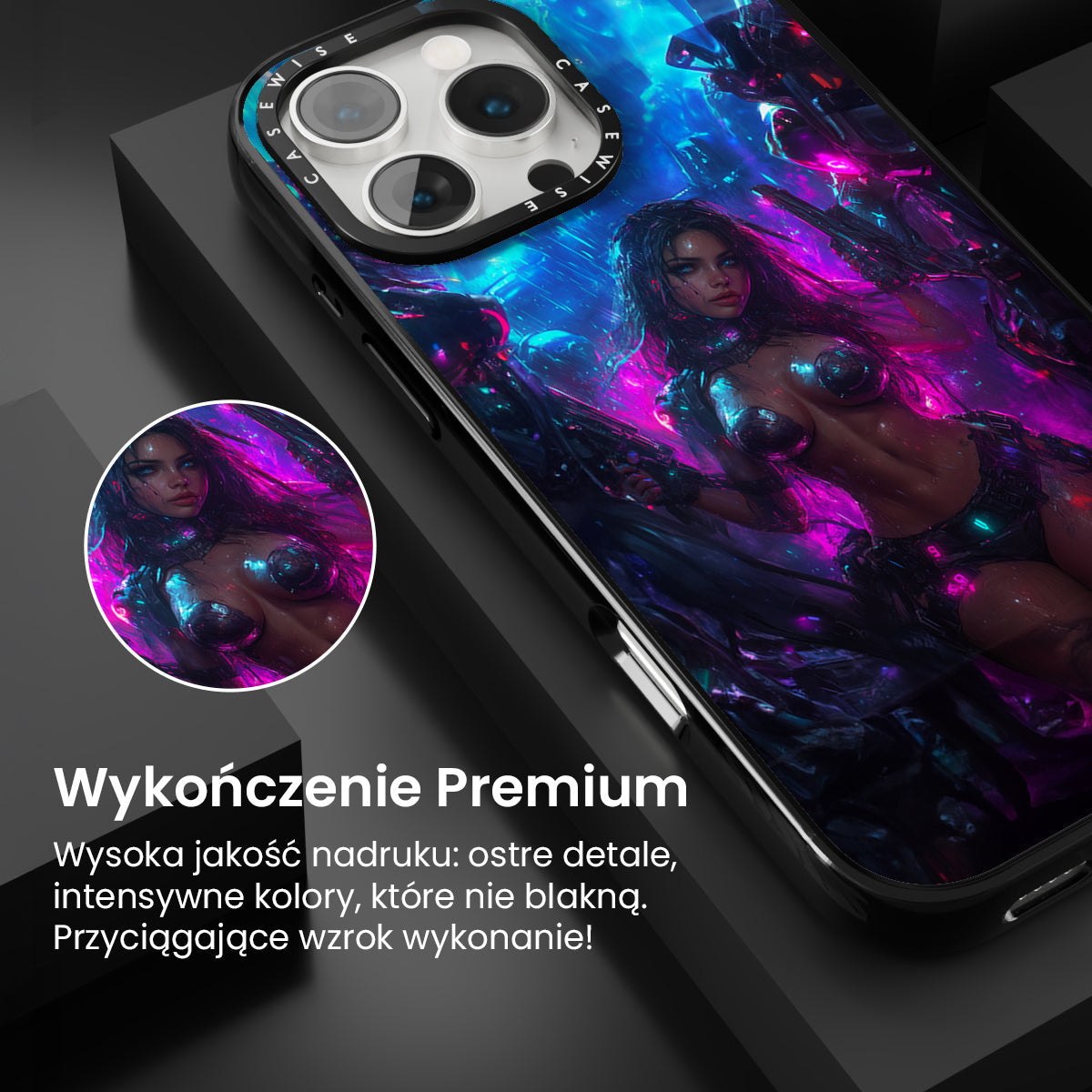 CASEWISE CASEWISE

Wykończenie Premium

Wysoka jakość nadruku: ostre detale, intensywne kolory, które nie blakną. Przyciągające wzrok wykonanie!