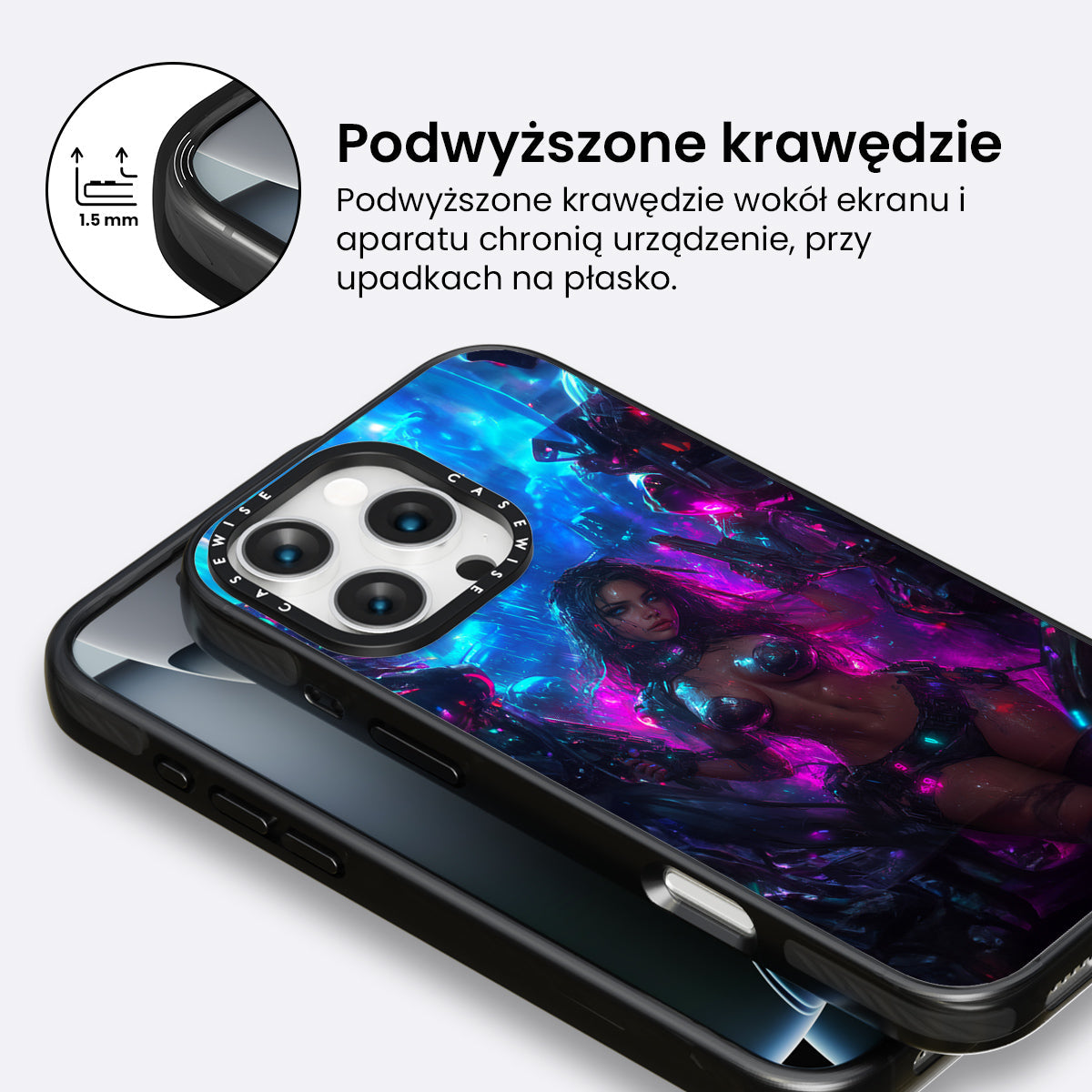 1.5 mm

Podwyższone krawędzie

Podwyższone krawędzie wokół ekranu i aparatu chronią urządzenie, przy upadkach na płasko.

CASEWISE CASEWISE