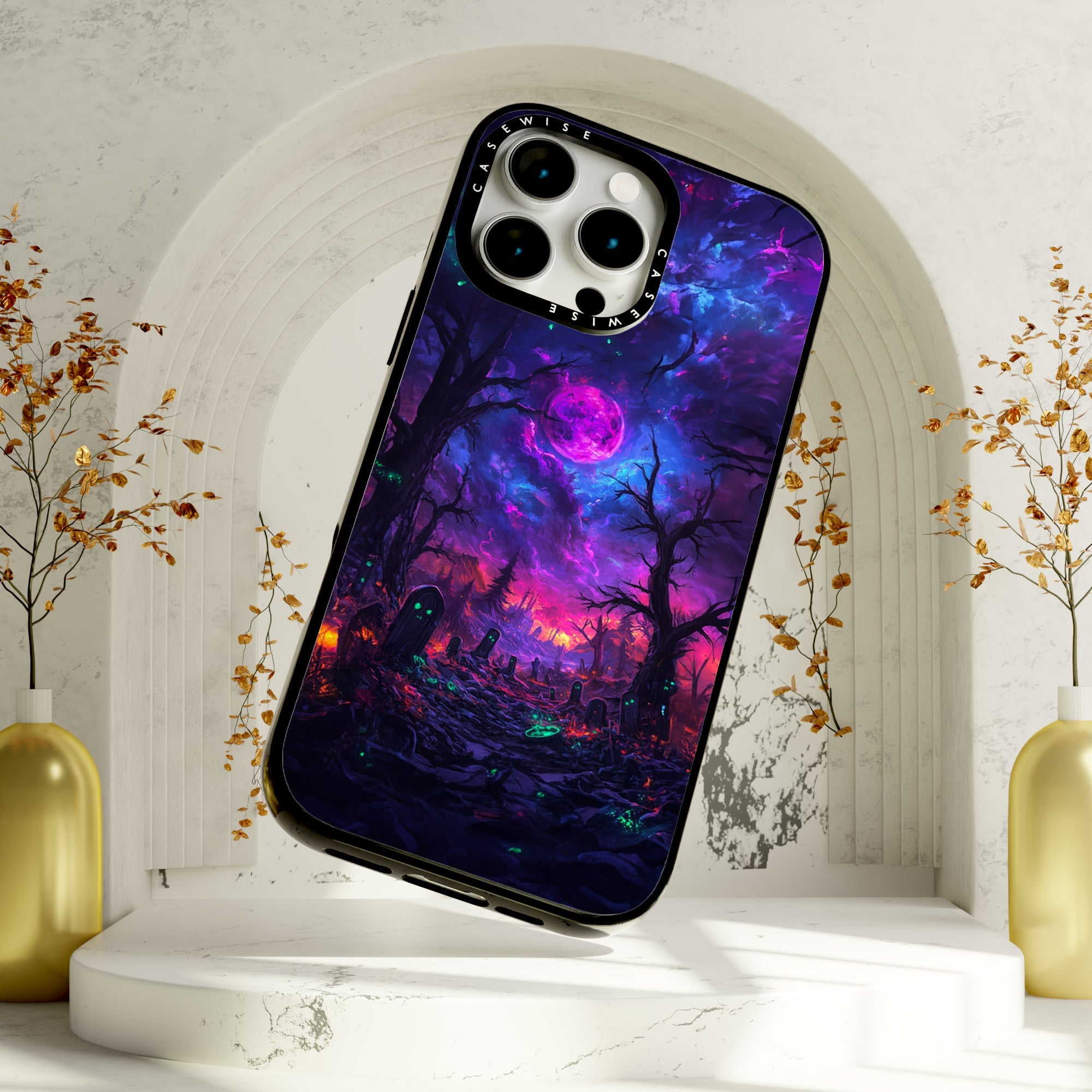 CASEWISE
CASEWISE