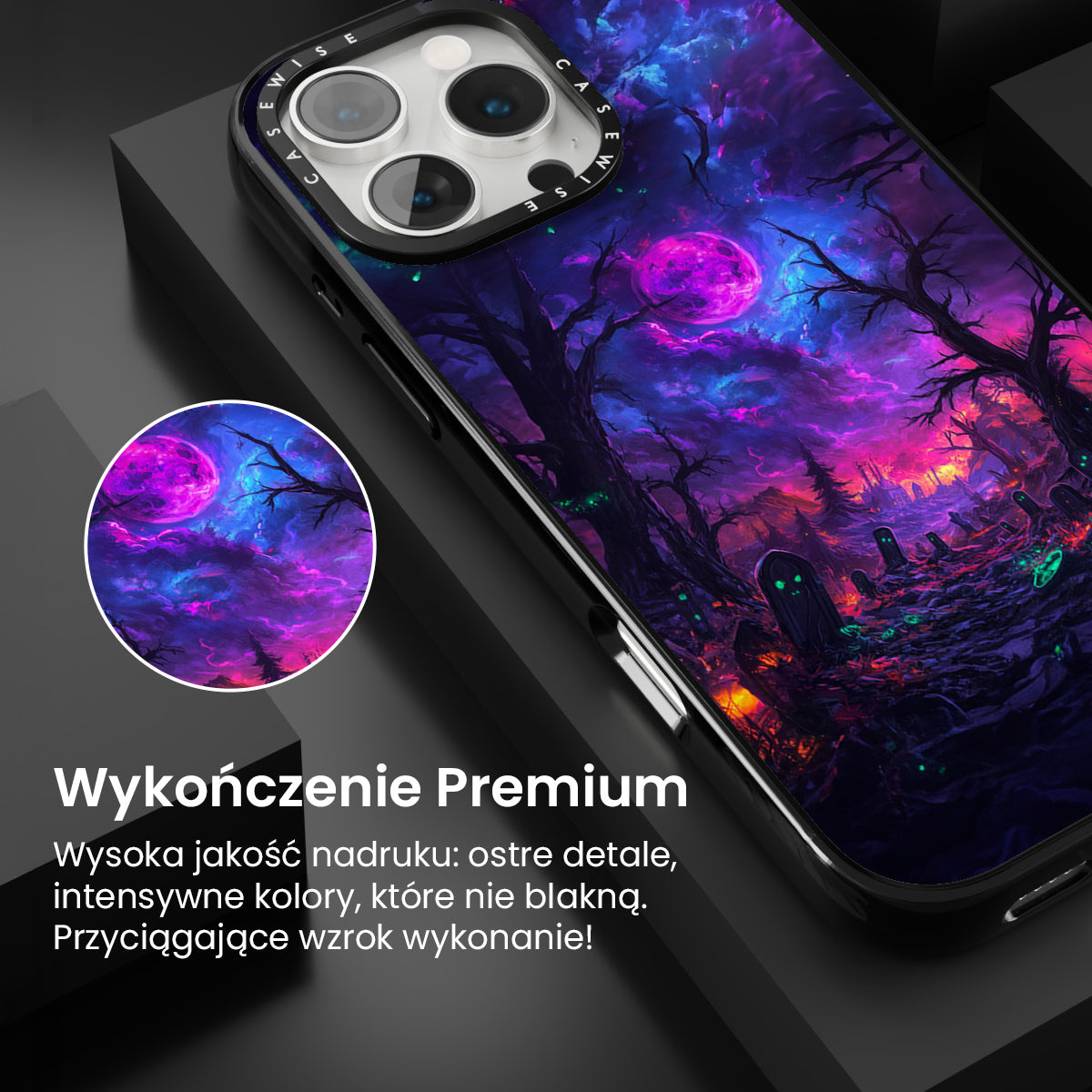 CASEWISE CASEWISE

Wykończenie Premium

Wysoka jakość nadruku: ostre detale, intensywne kolory, które nie blakną. Przyciągające wzrok wykonanie!