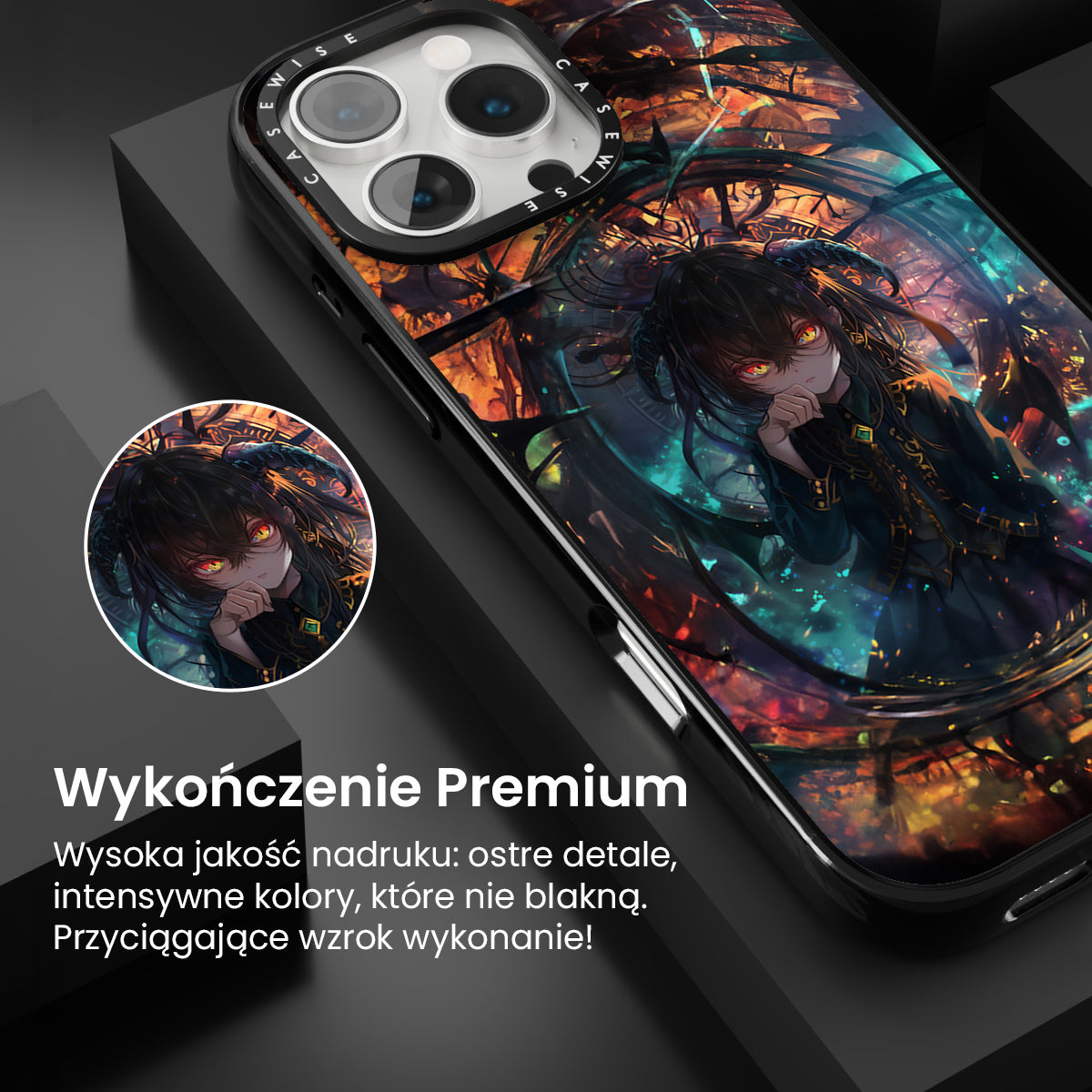 CASEWISE CASEWISE

Wykończenie Premium

Wysoka jakość nadruku: ostre detale, intensywne kolory, które nie blakną. Przyciągające wzrok wykonanie!