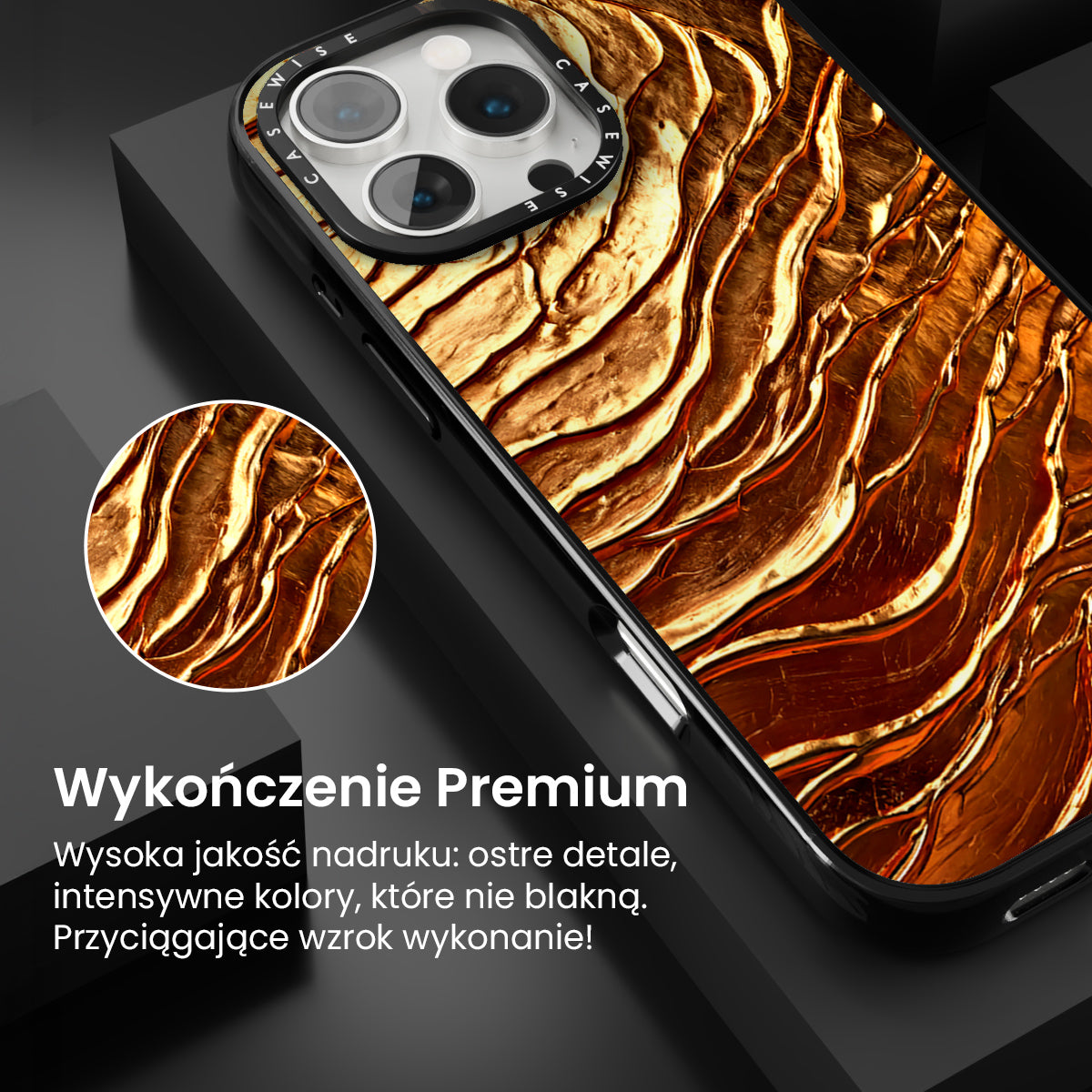 CASEWISE CASEWISE

Wykończenie Premium

Wysoka jakość nadruku: ostre detale, intensywne kolory, które nie blakną. Przyciągające wzrok wykonanie!