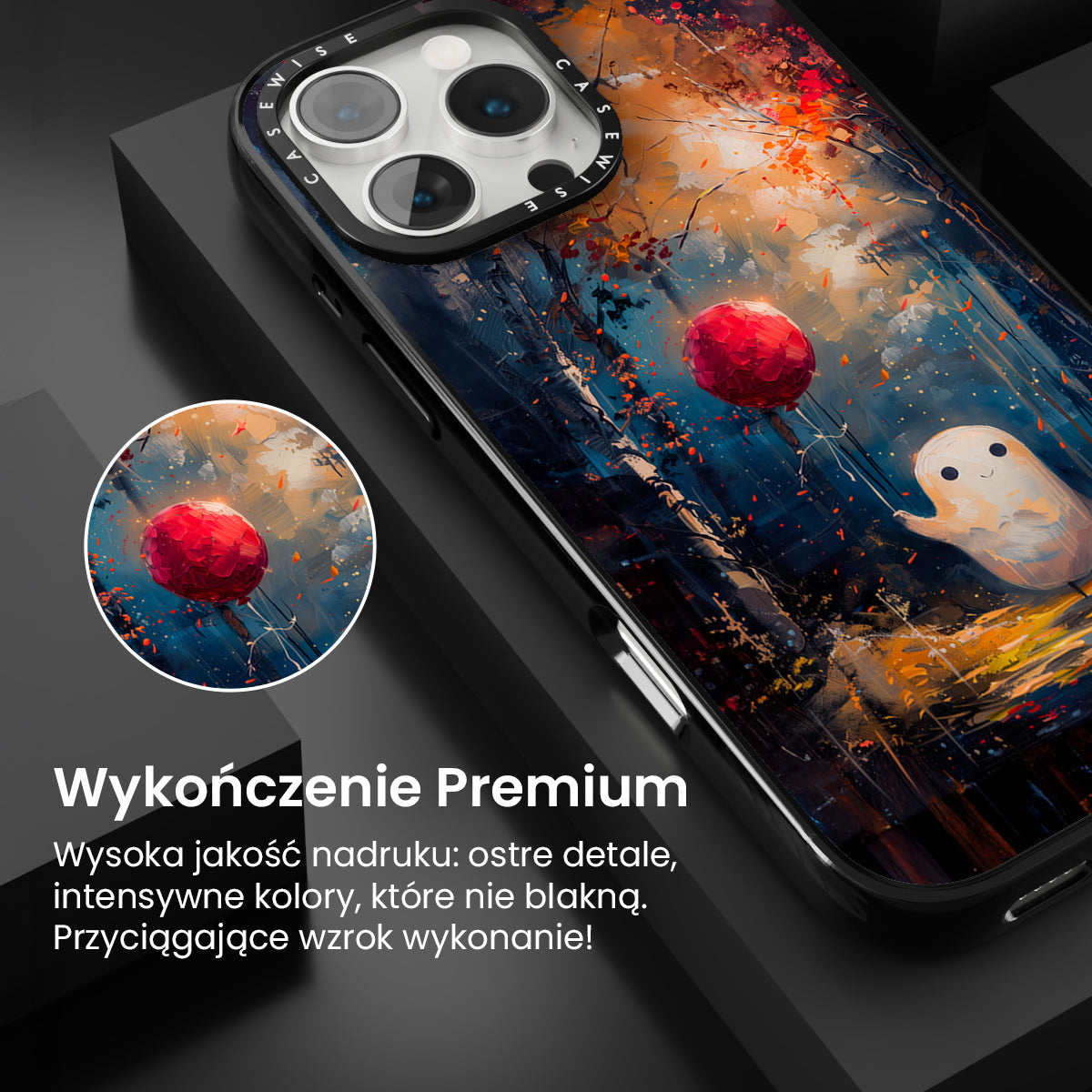 CASEWISE CASEWISE

Wykończenie Premium

Wysoka jakość nadruku: ostre detale, intensywne kolory, które nie blakną. Przyciągające wzrok wykonanie!