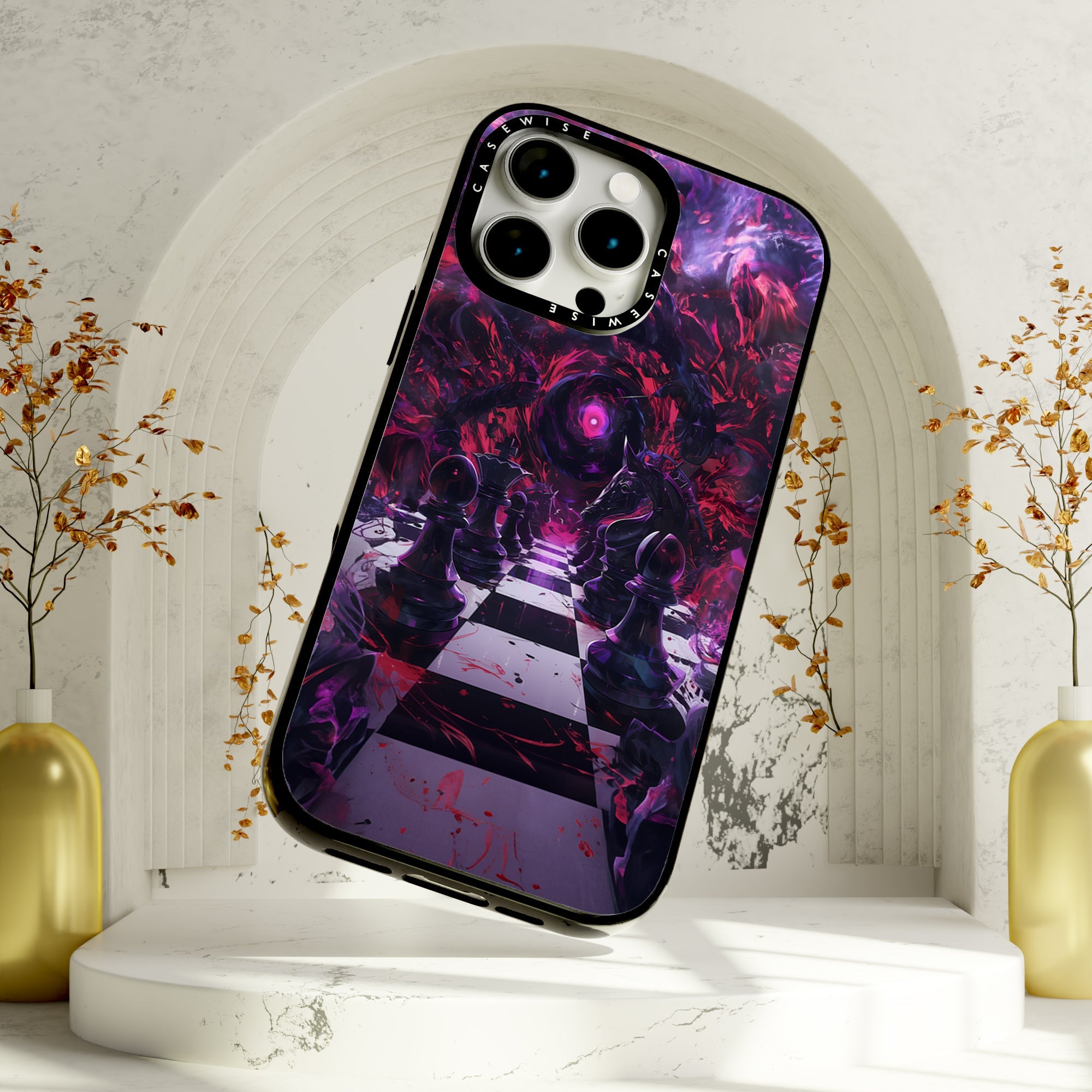 CASEWISE CASEWISE