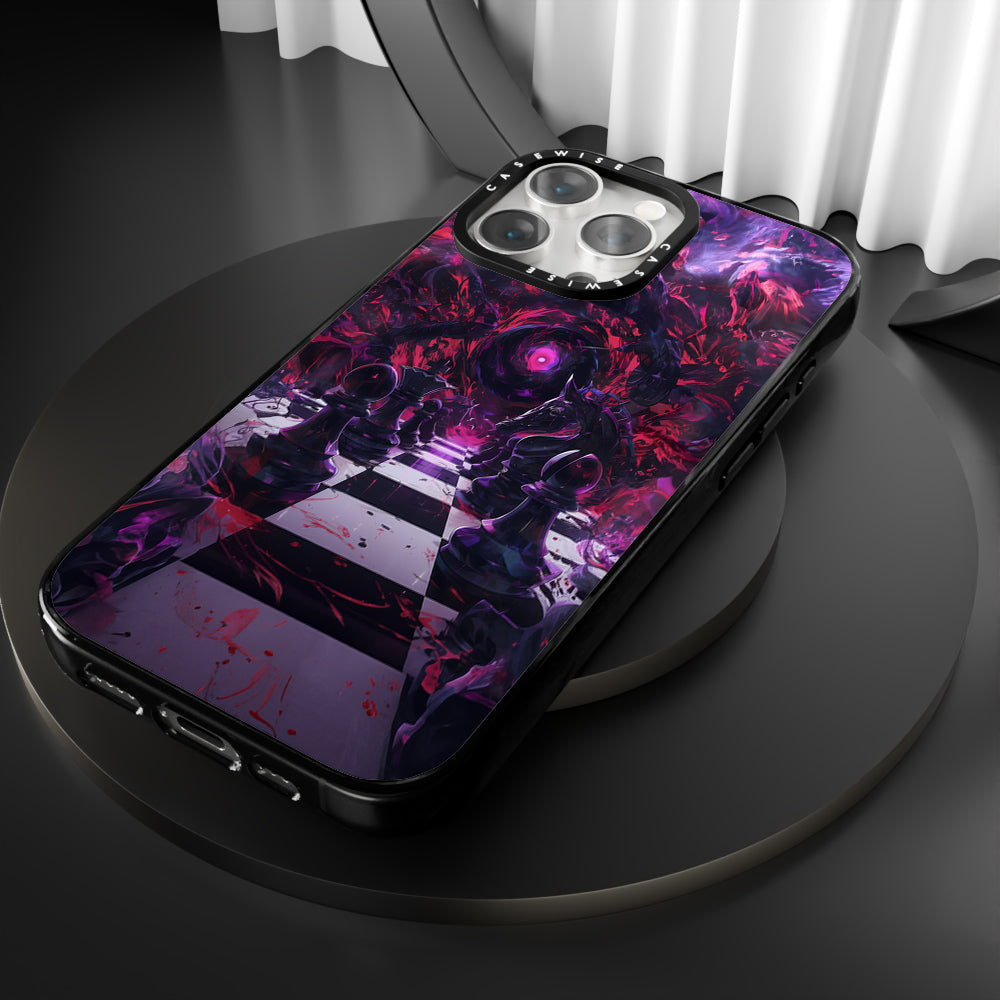 CASEWISE CASEWISE