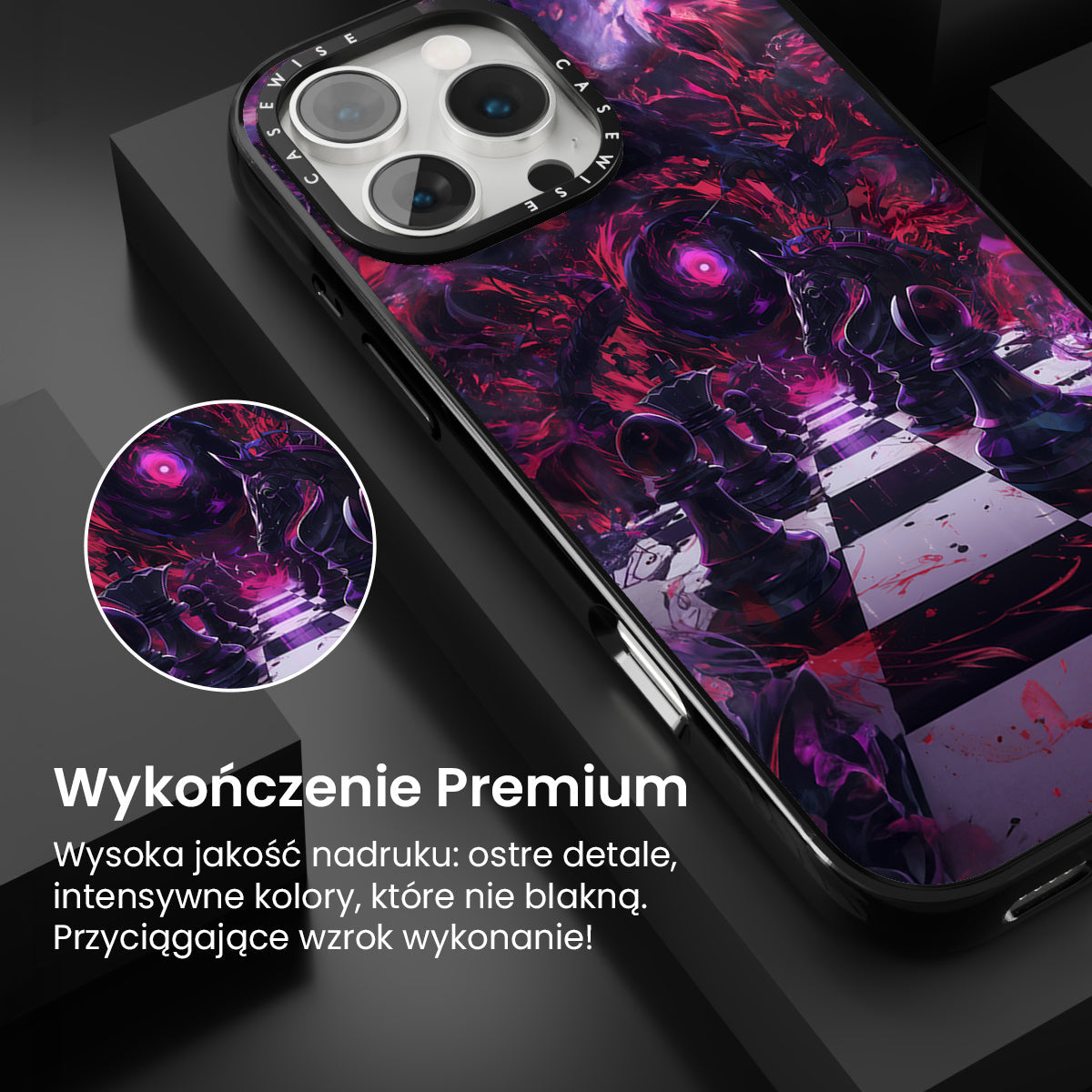 CASEWISE CASEWISE

Wykończenie Premium

Wysoka jakość nadruku: ostre detale, intensywne kolory, które nie blakną. Przyciągające wzrok wykonanie!