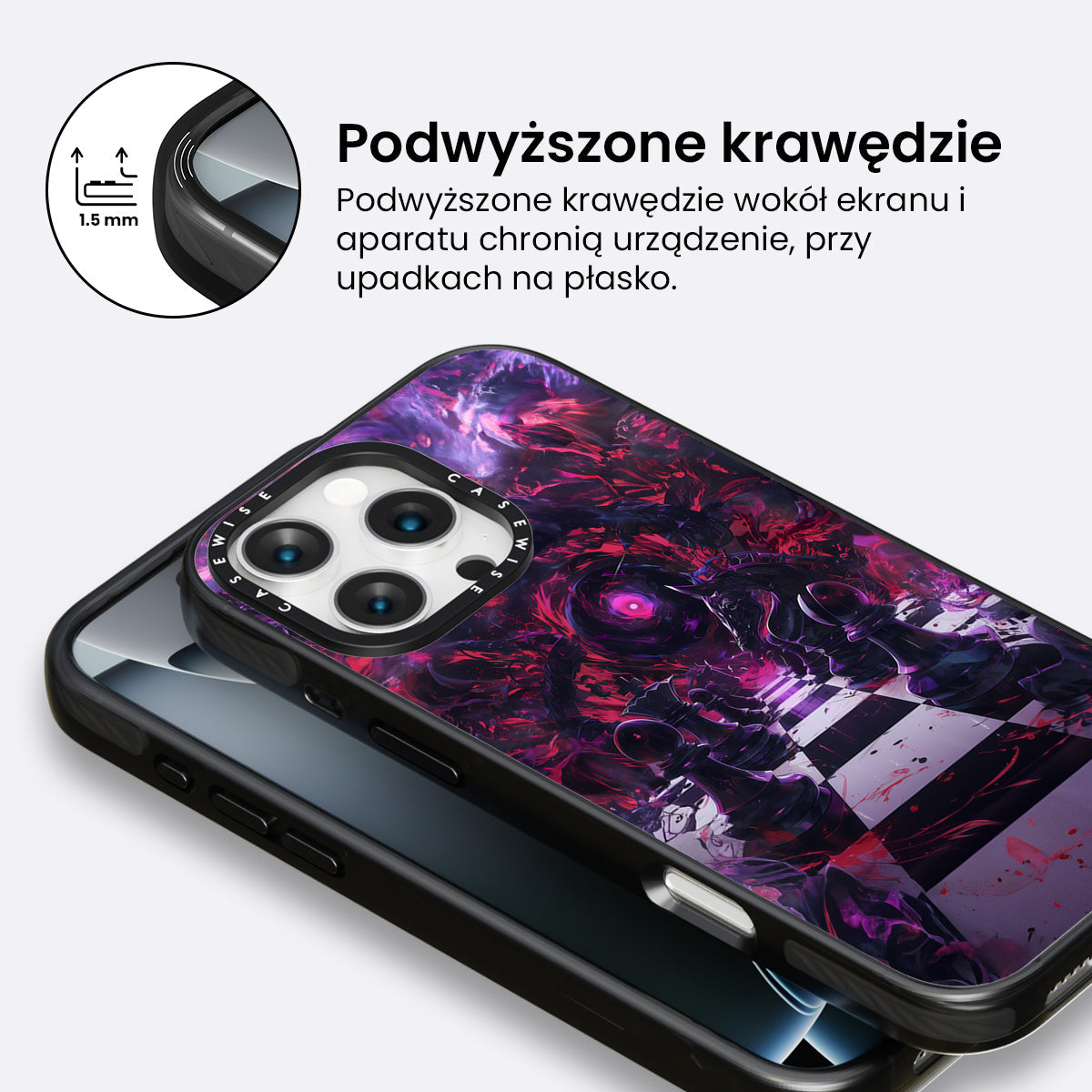 1.5 mm

Podwyższone krawędzie

Podwyższone krawędzie wokół ekranu i aparatu chronią urządzenie, przy upadkach na płasko.

CASEWISE CASEWISE