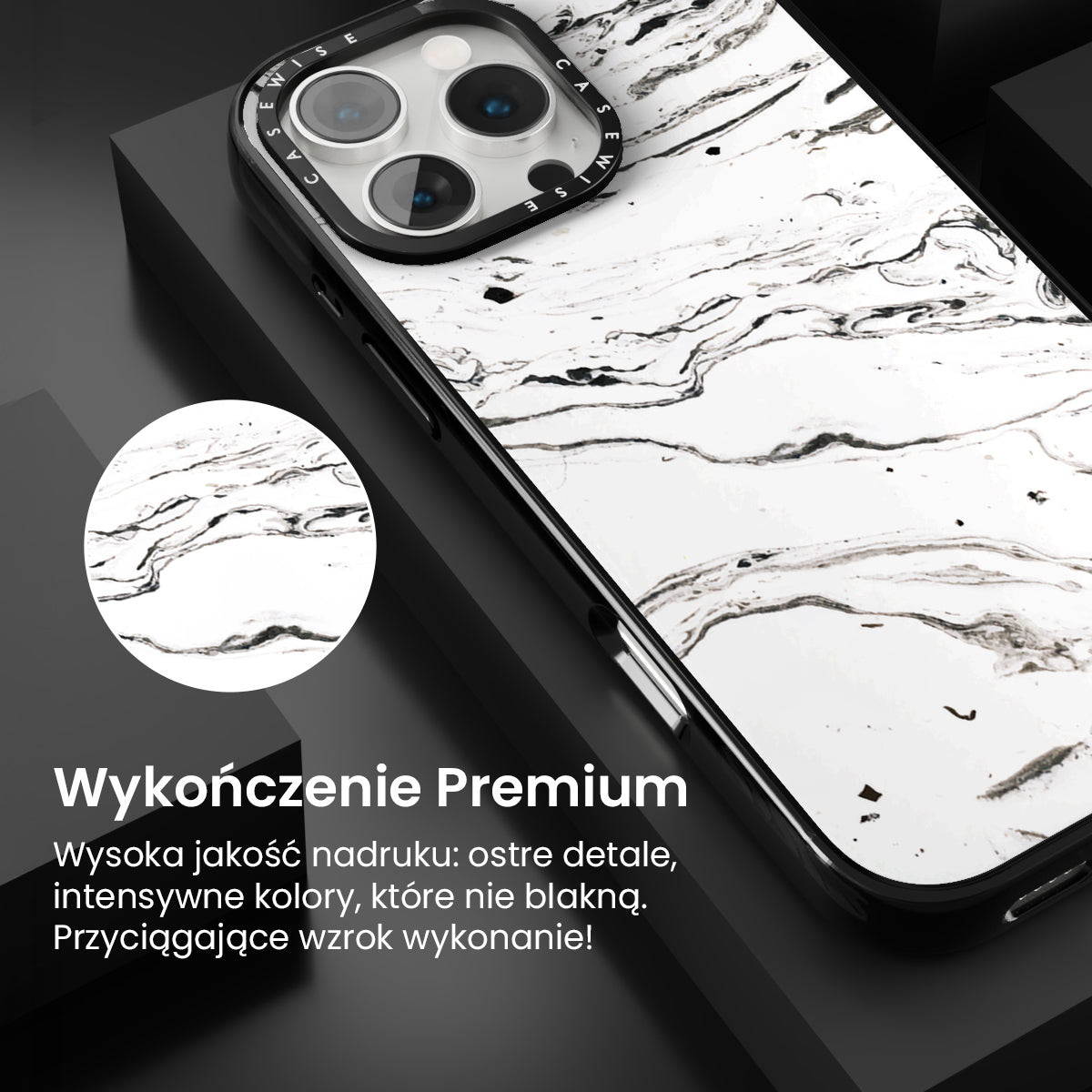 CASEWISE CASEWISE

Wykończenie Premium

Wysoka jakość nadruku: ostre detale, intensywne kolory, które nie blakną. Przyciągające wzrok wykonanie!