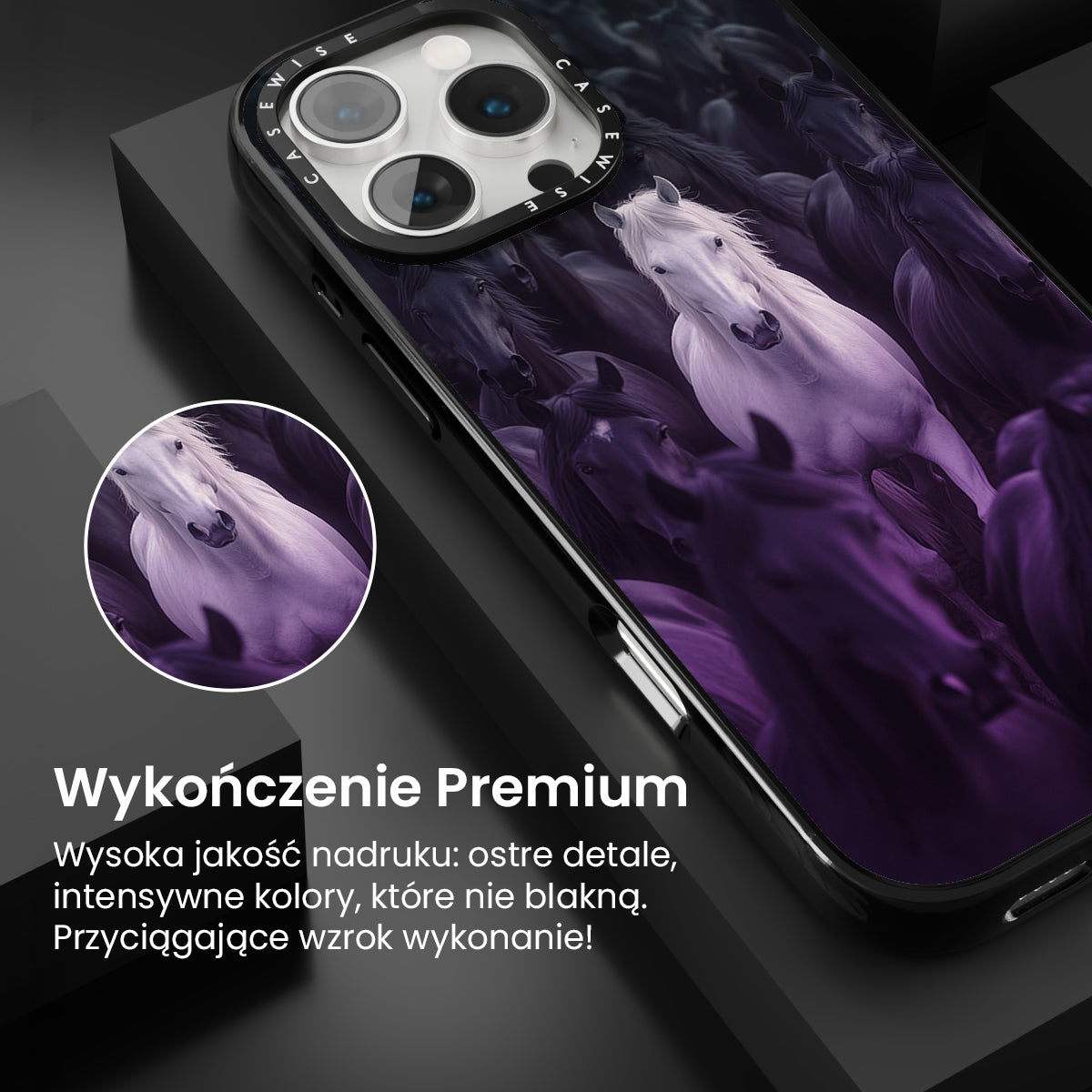 CASEWISE CASEWISE

Wykończenie Premium

Wysoka jakość nadruku: ostre detale, intensywne kolory, które nie blakną. Przyciągające wzrok wykonanie!