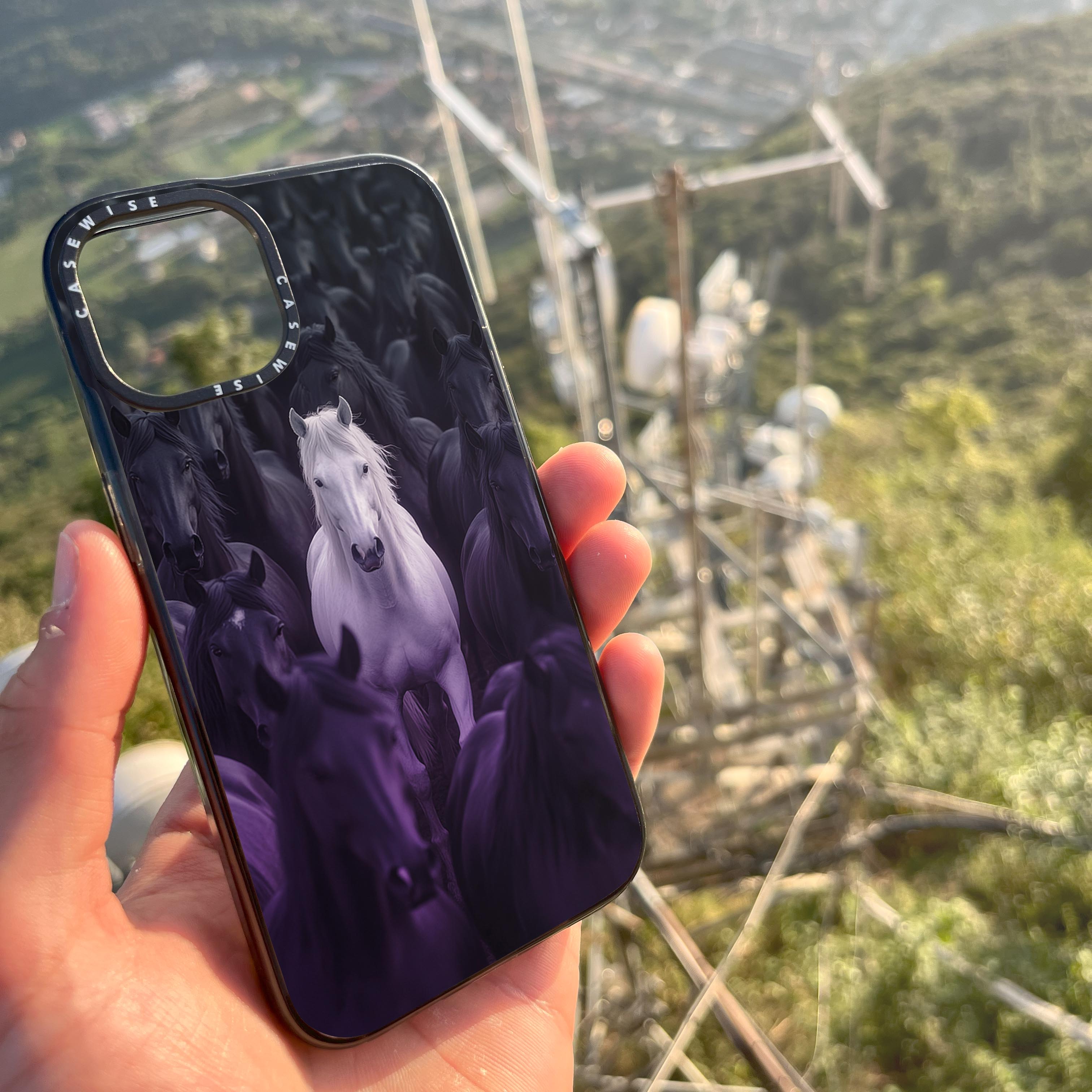 CASEWISE CASEWISE