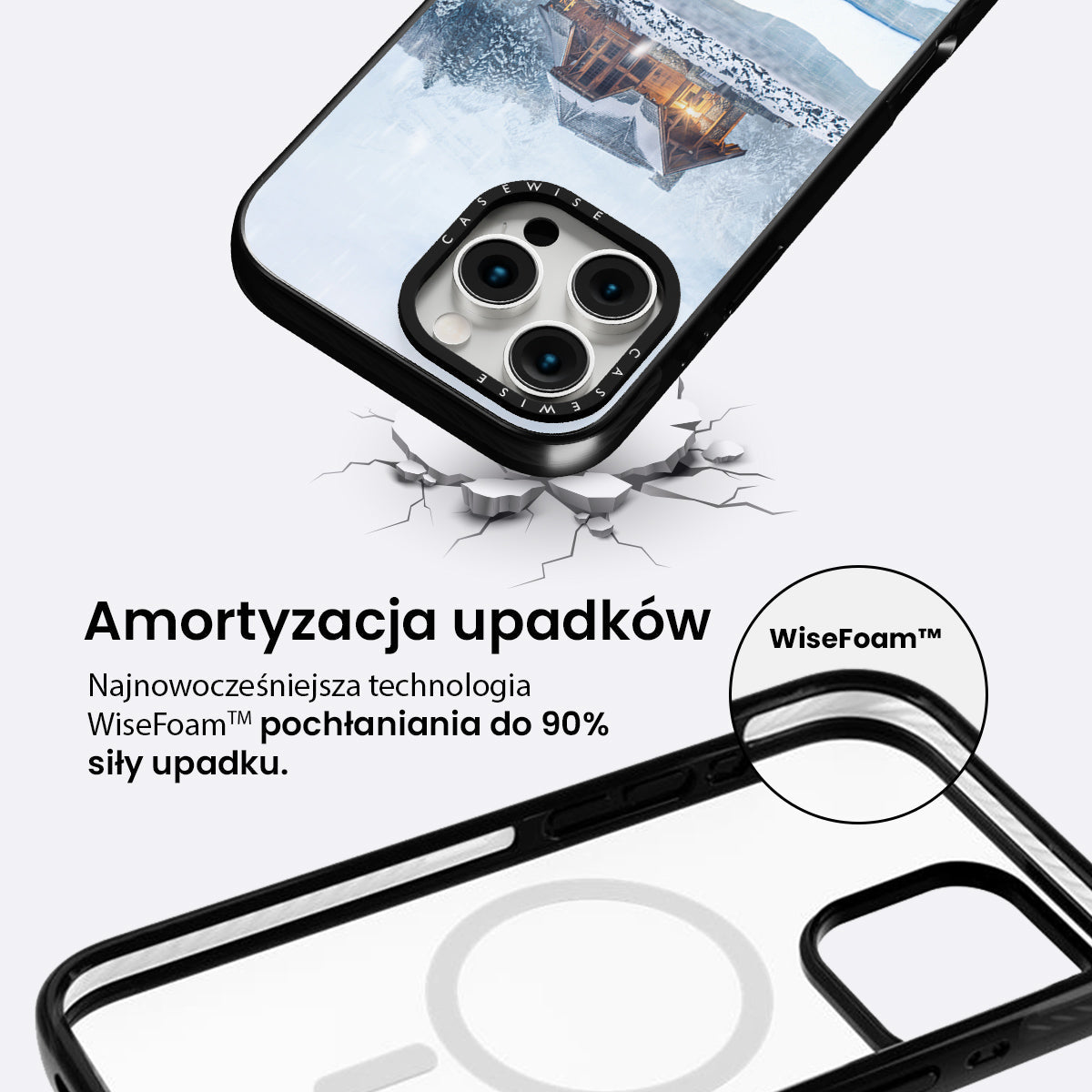 CASEWISE

CASEWISE

Amortyzacja upadków

Najnowocześniejsza technologia WiseFoam™ pochłaniania do 90% siły upadku.

WiseFoam™