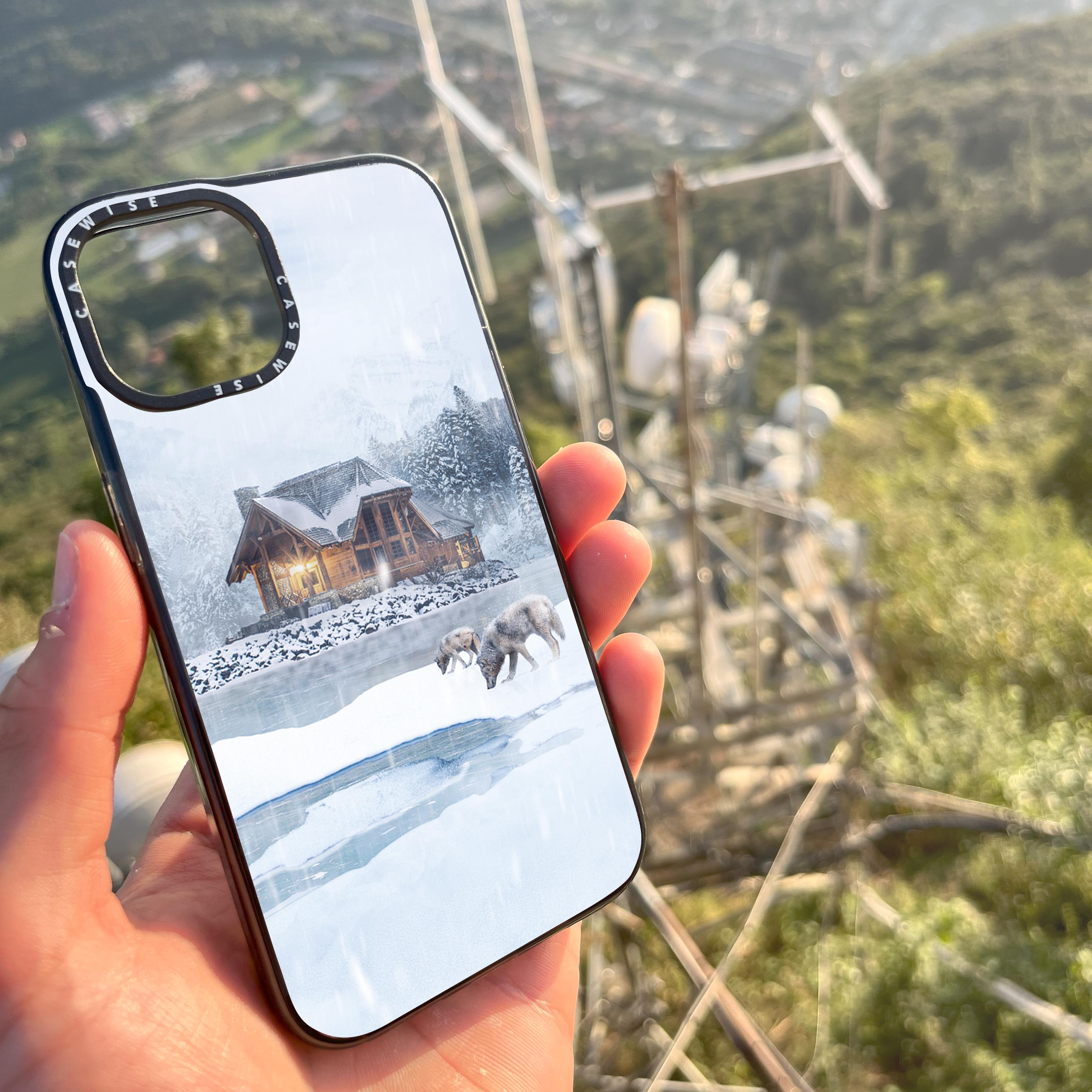 CASEWISE CASEWISE