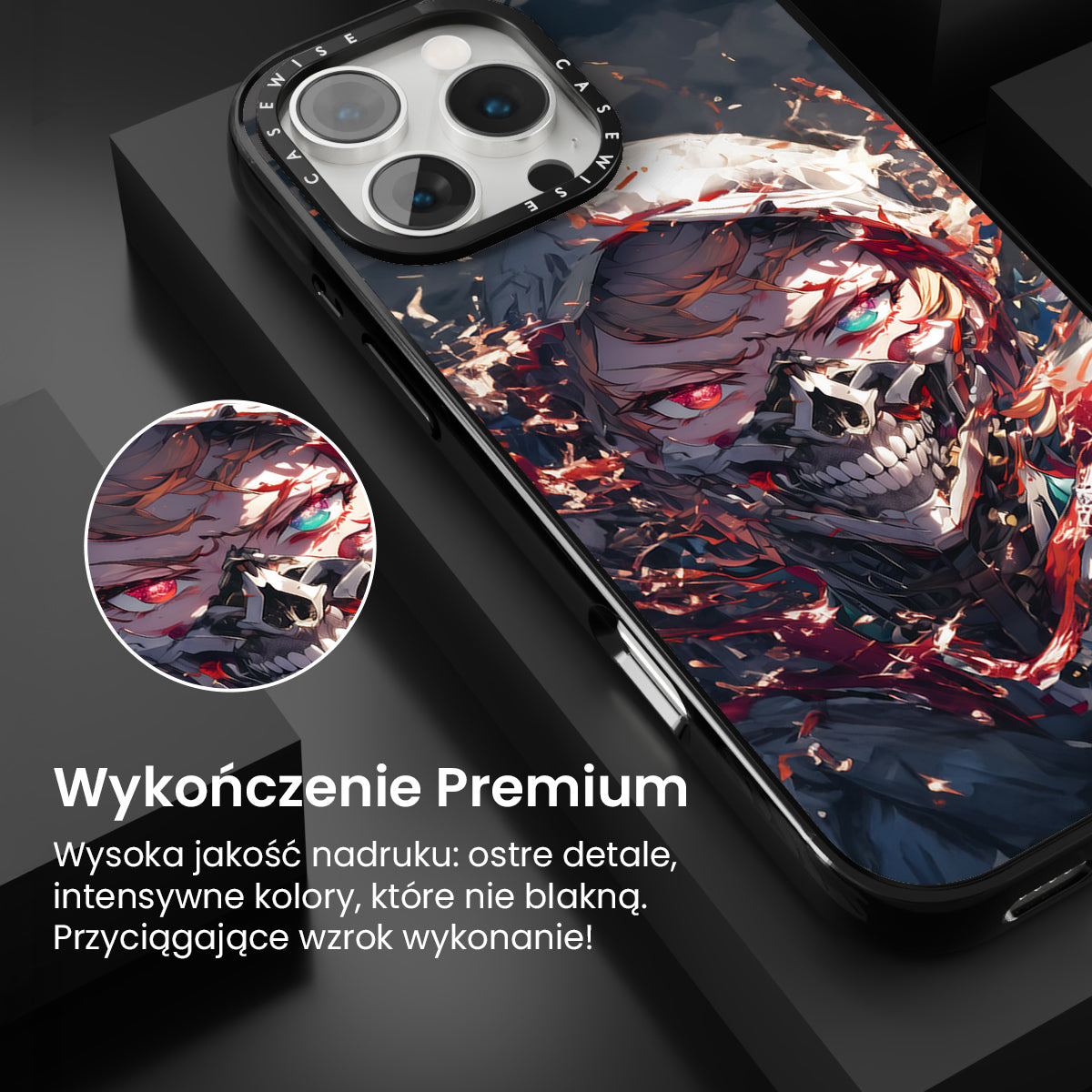 CASEWISE CASEWISE

Wykończenie Premium

Wysoka jakość nadruku: ostre detale, intensywne kolory, które nie blakną. Przyciągające wzrok wykonanie!