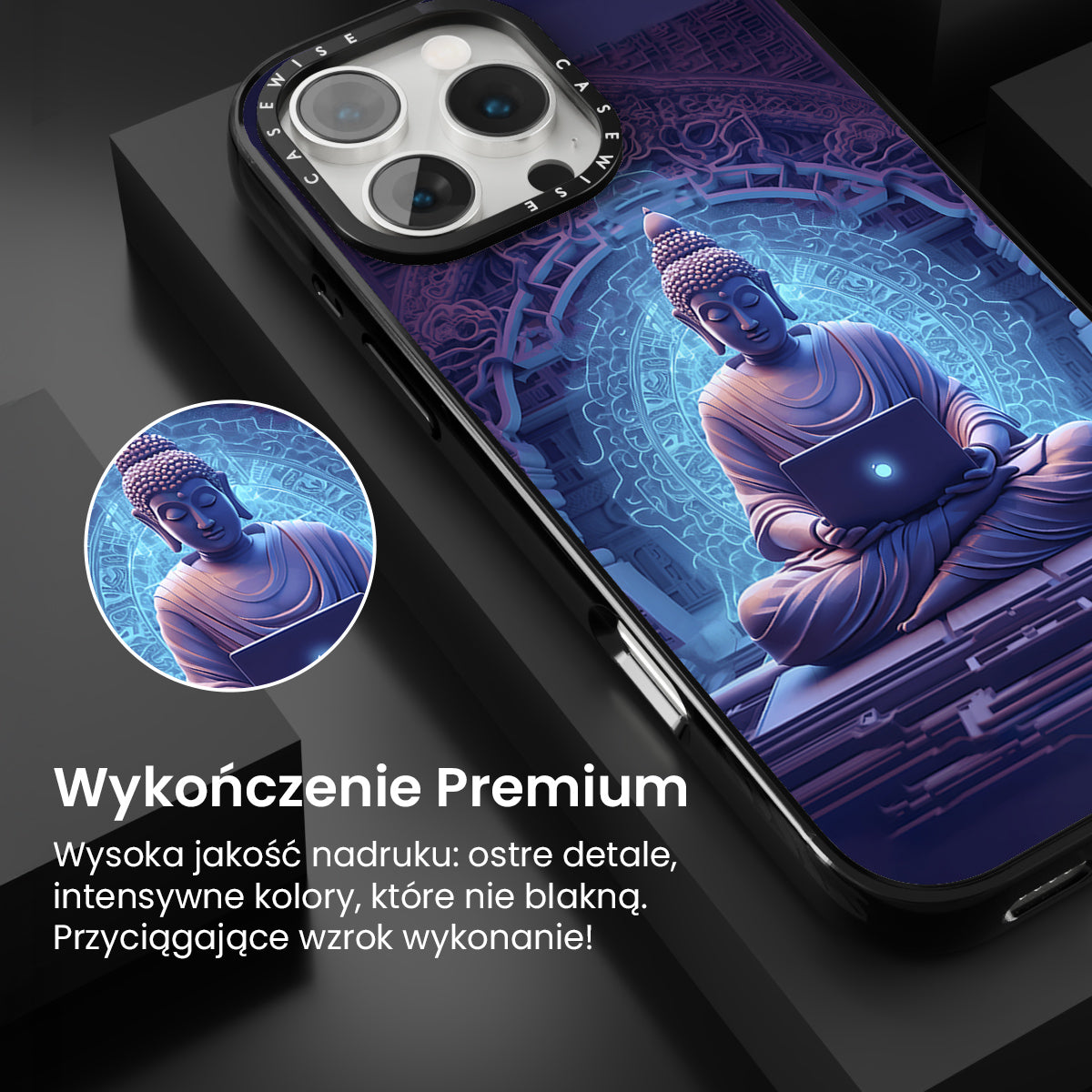 CASEWISE CASEWISE

Wykończenie Premium

Wysoka jakość nadruku: ostre detale, intensywne kolory, które nie blakną. Przyciągające wzrok wykonanie!