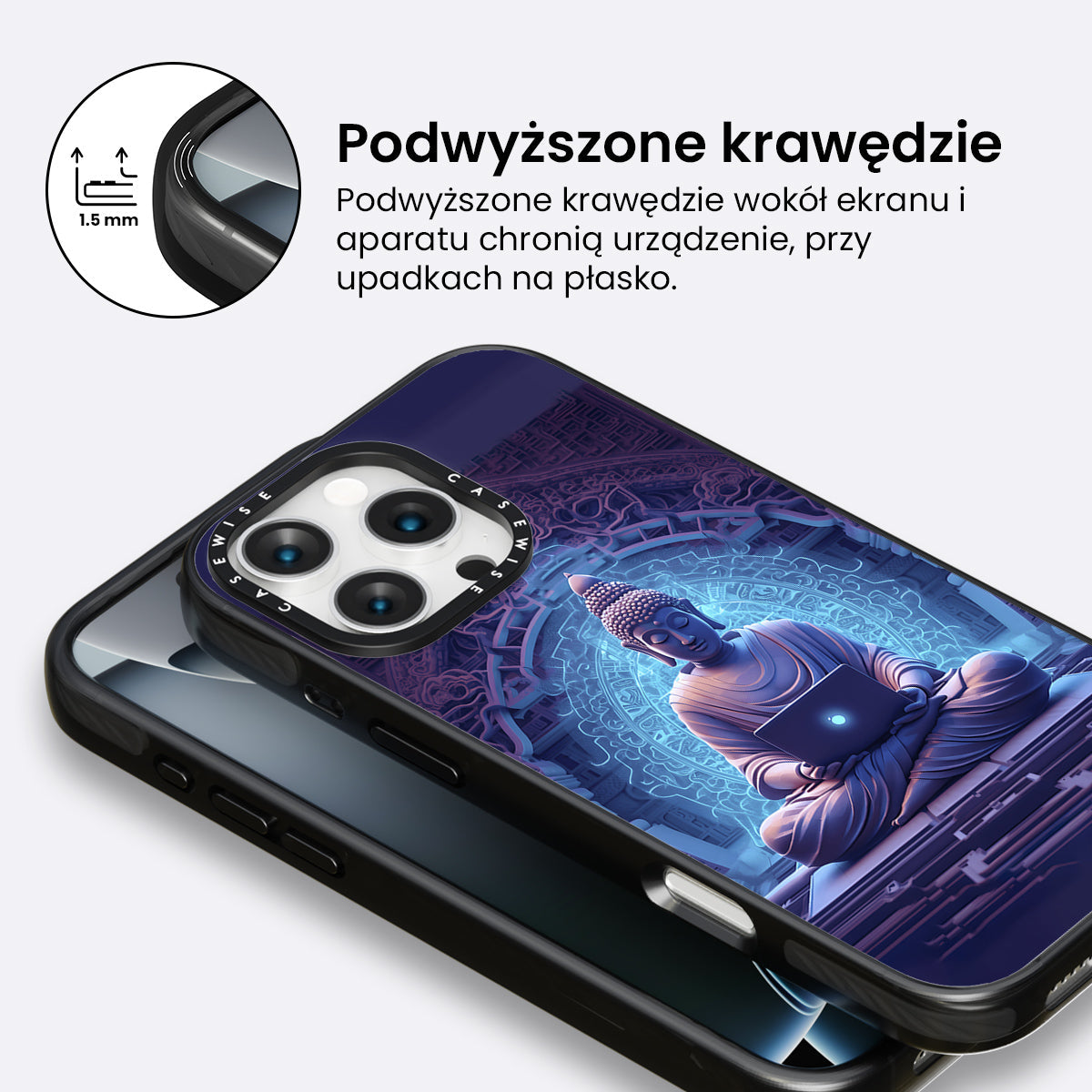 1.5 mm

Podwyższone krawędzie

Podwyższone krawędzie wokół ekranu i aparatu chronią urządzenie, przy upadkach na płasko.

CASEWISE CASEWISE