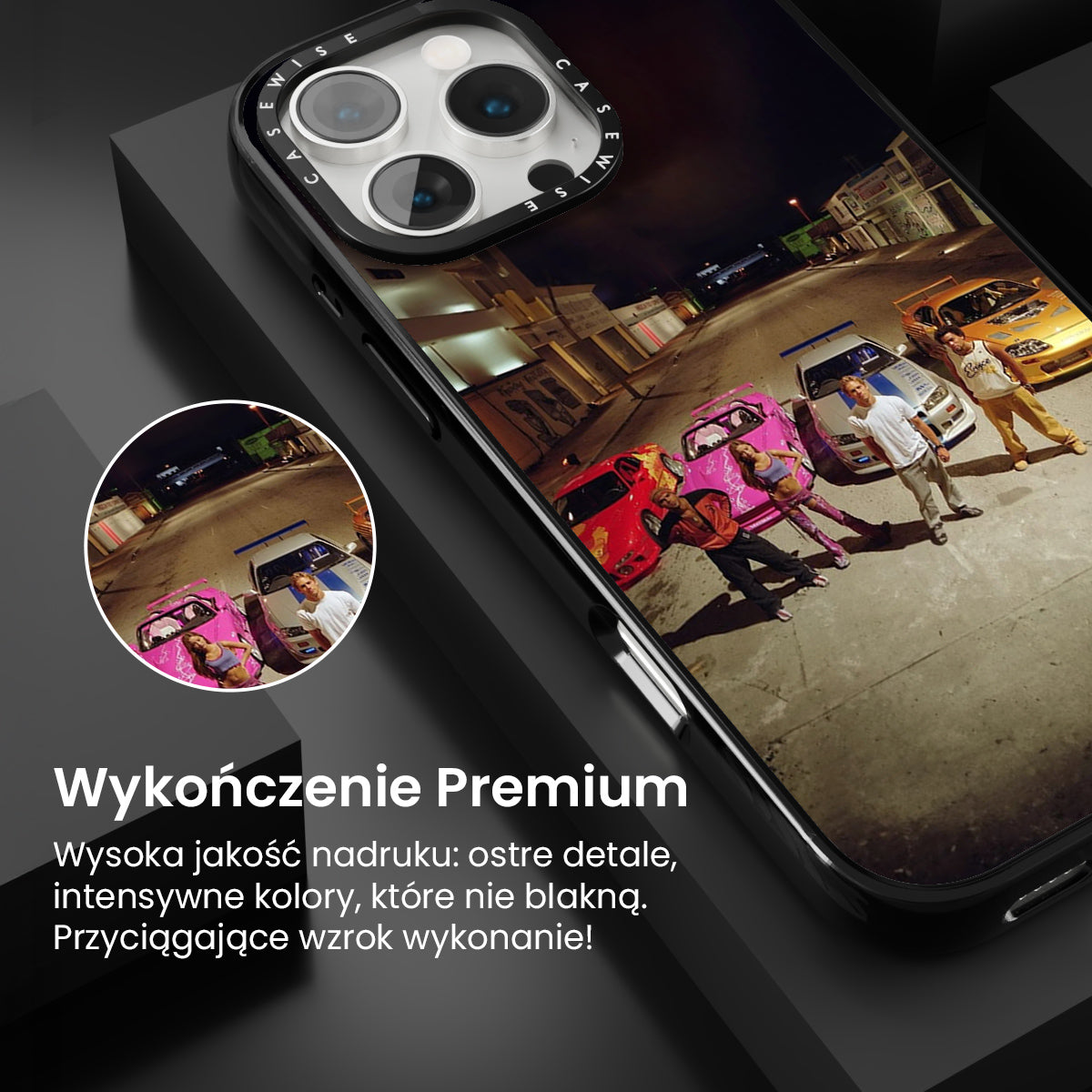 CASEWISE CASEWISE

Wykończenie Premium

Wysoka jakość nadruku: ostre detale, intensywne kolory, które nie blakną. Przyciągające wzrok wykonanie!