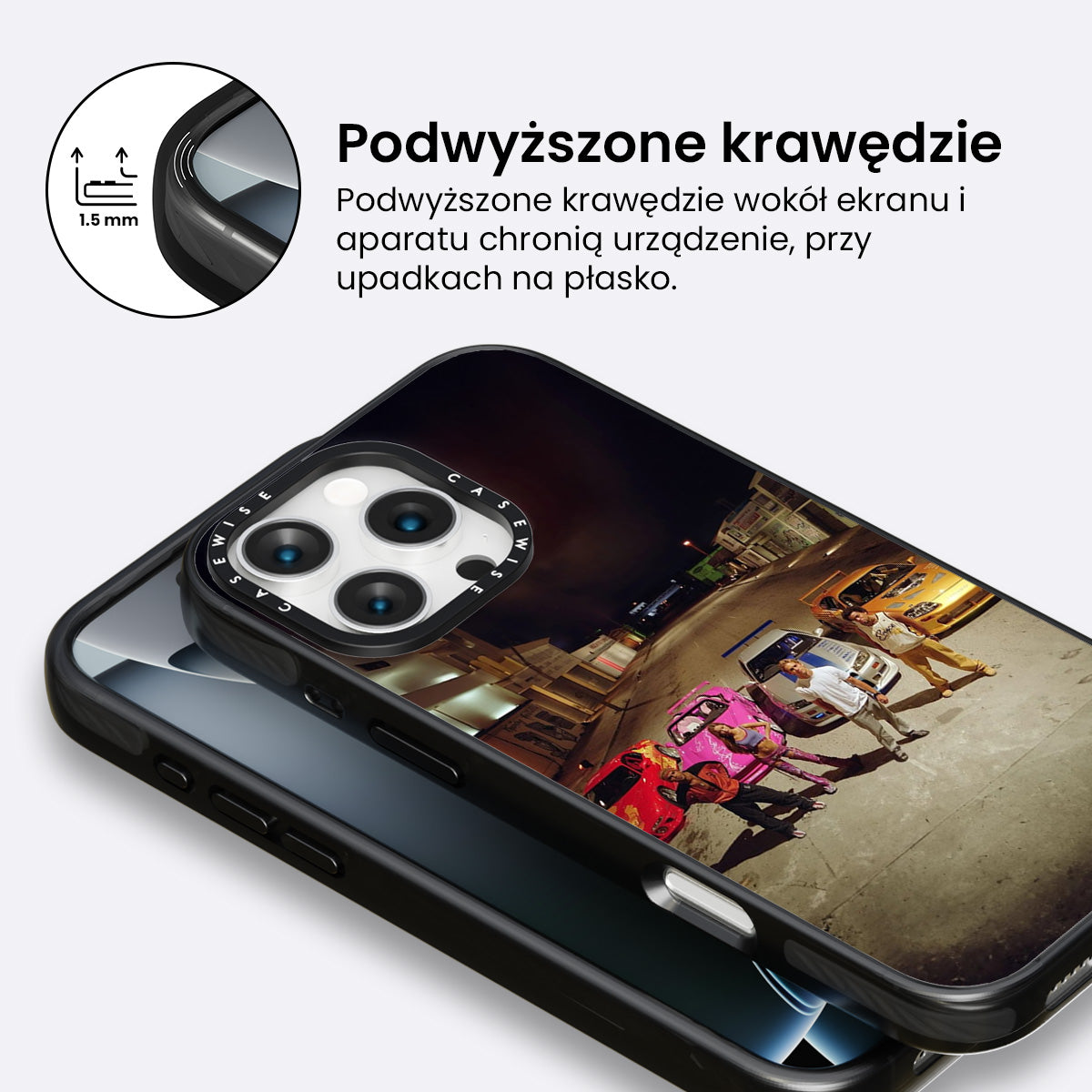 1.5 mm

Podwyższone krawędzie

Podwyższone krawędzie wokół ekranu i aparatu chronią urządzenie, przy upadkach na płasko.

CASEWISE CASEWISE