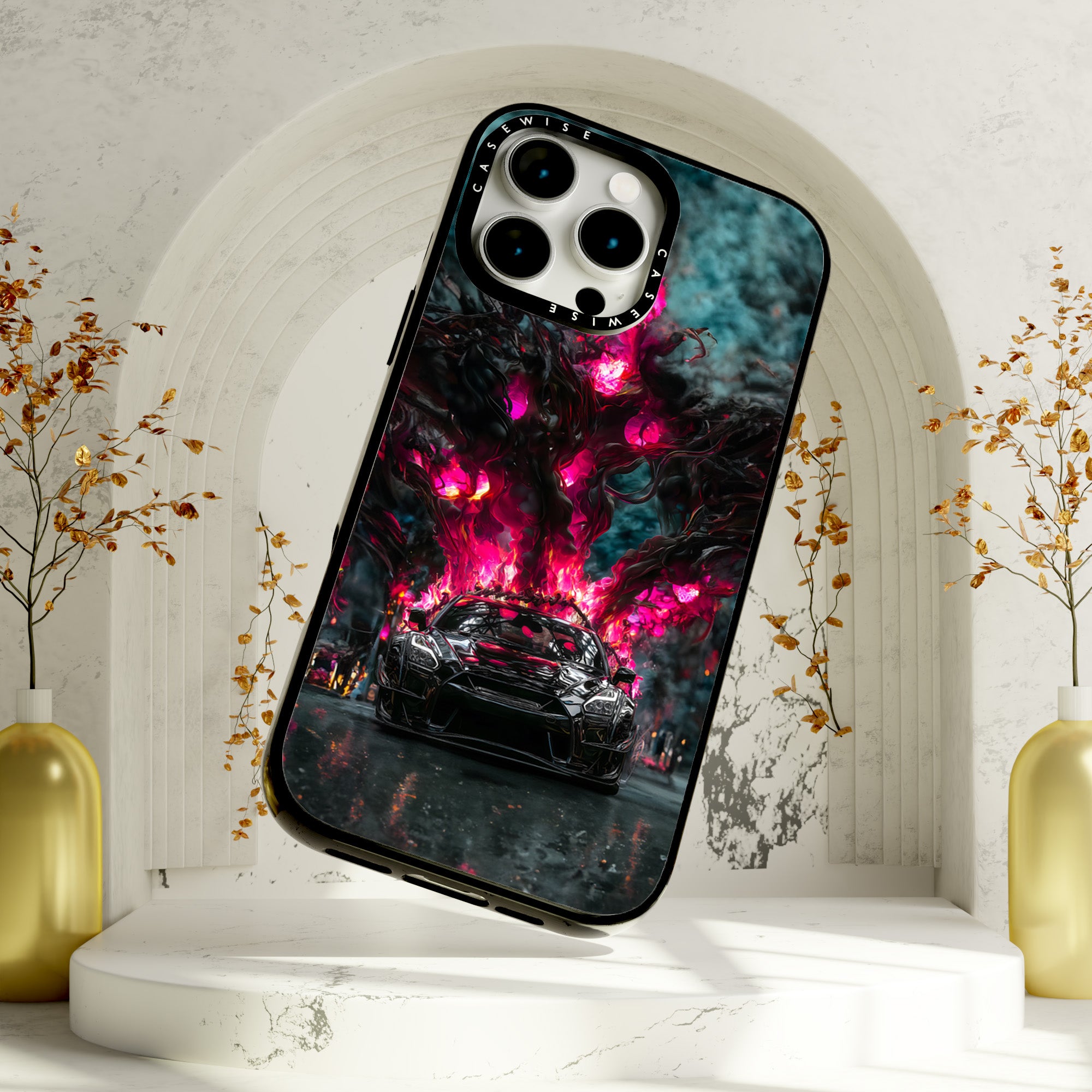 CASEWISE
CASEWISE