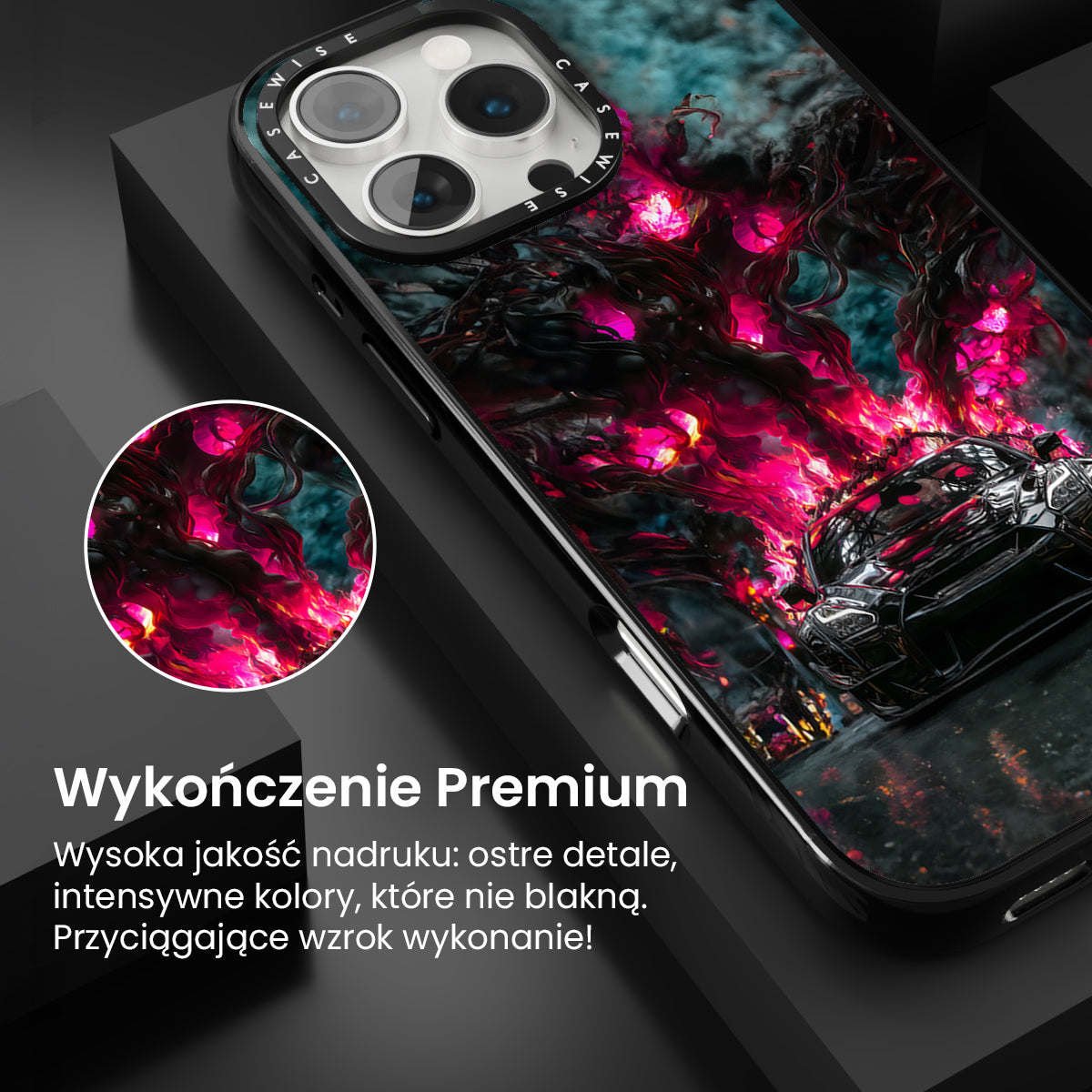 CASEWISE CASEWISE

Wykończenie Premium

Wysoka jakość nadruku: ostre detale, intensywne kolory, które nie blakną. Przyciągające wzrok wykonanie!