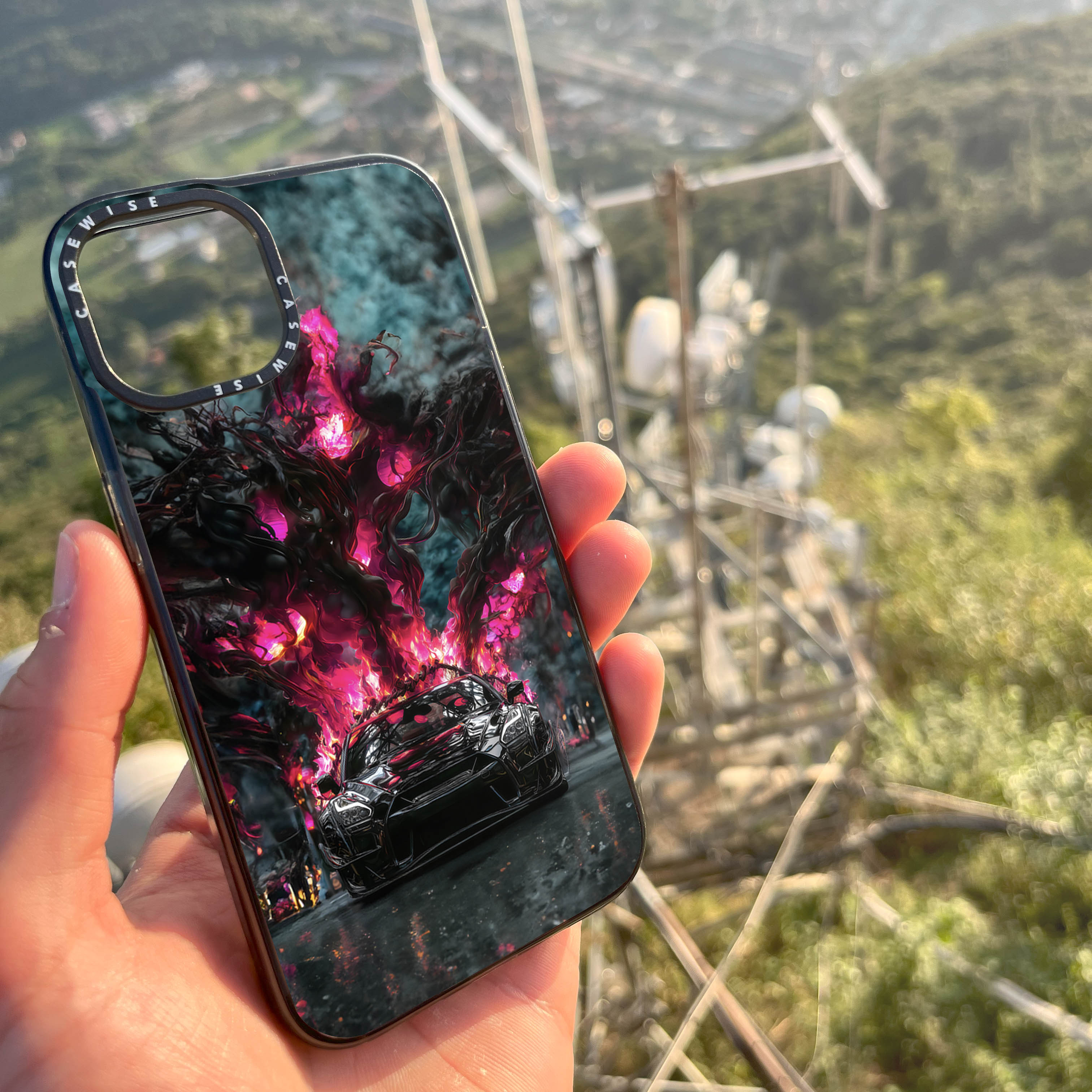 CASEWISE CASEWISE