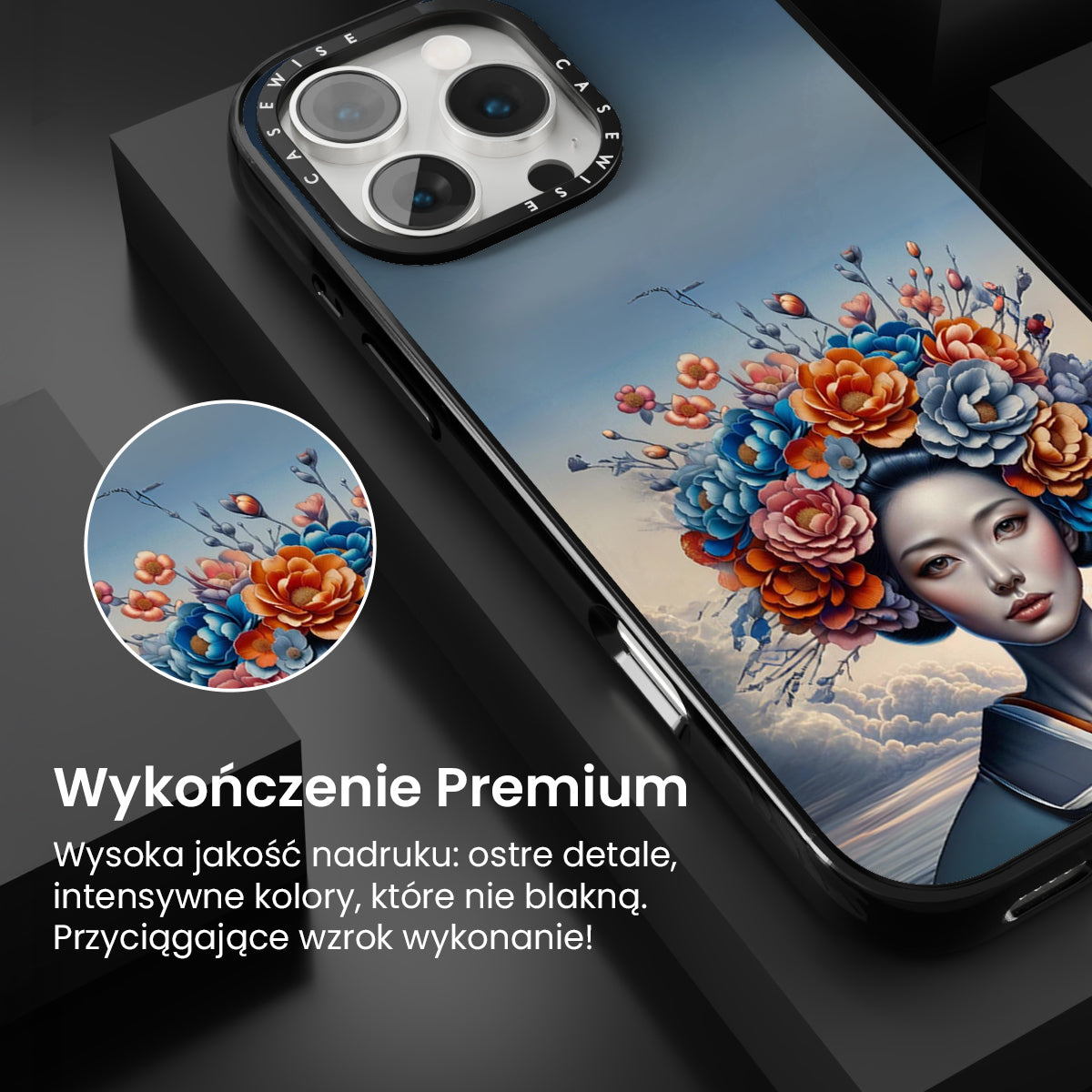 CASEWISE CASEWISE

Wykończenie Premium

Wysoka jakość nadruku: ostre detale, intensywne kolory, które nie blakną. Przyciągające wzrok wykonanie!