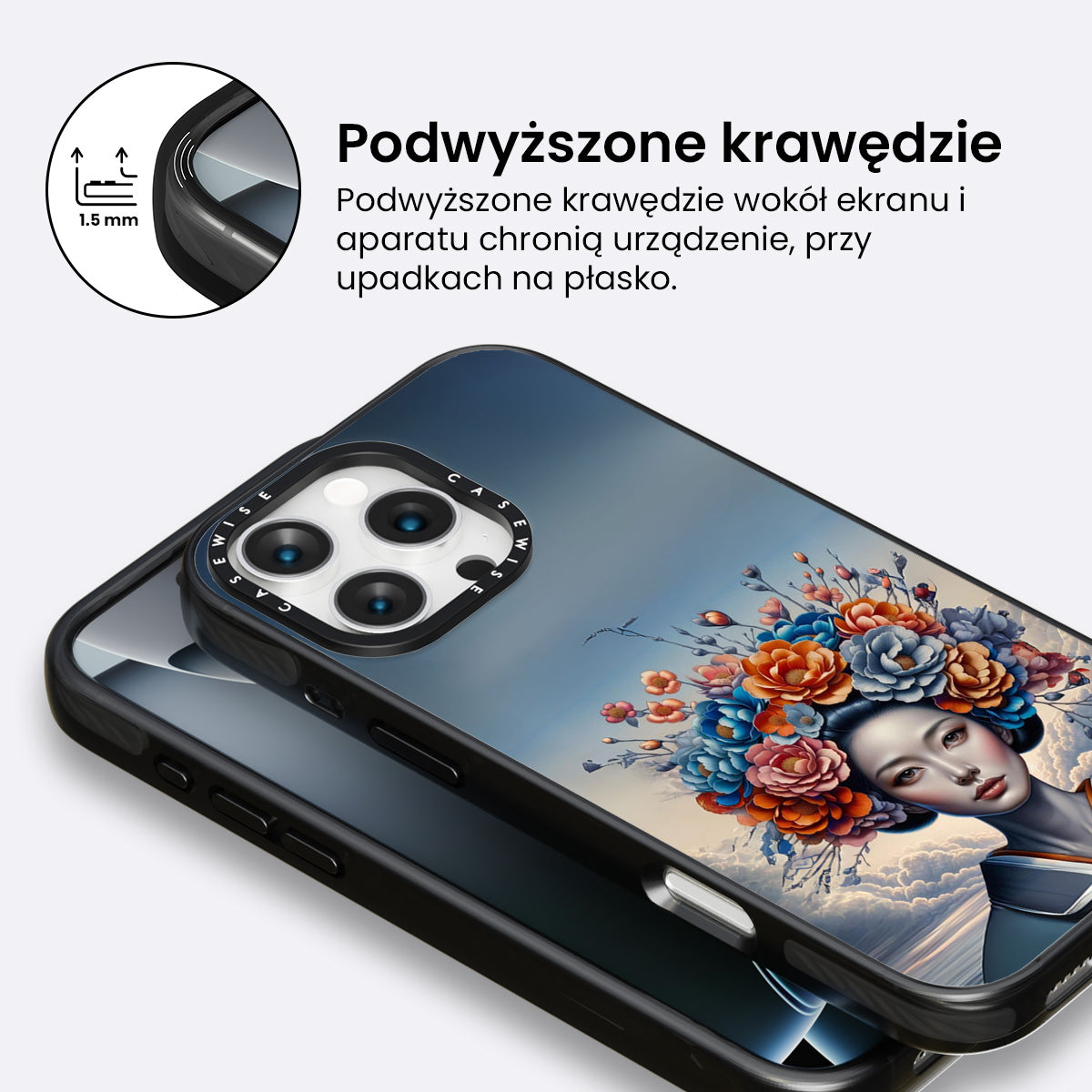 1.5 mm

Podwyższone krawędzie

Podwyższone krawędzie wokół ekranu i aparatu chronią urządzenie, przy upadkach na płasko.

CASEWISE CASEWISE