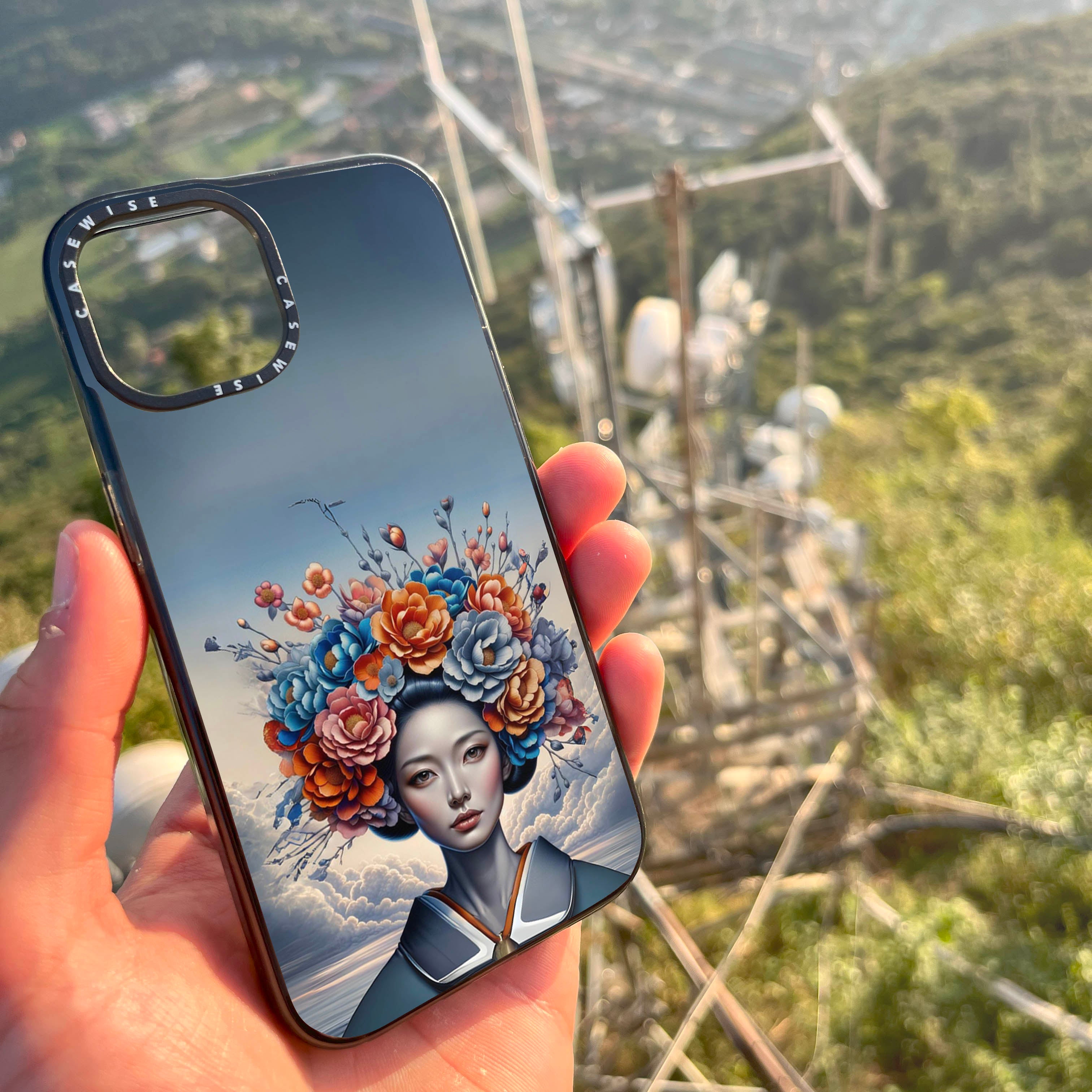 CASEWISE CASEWISE