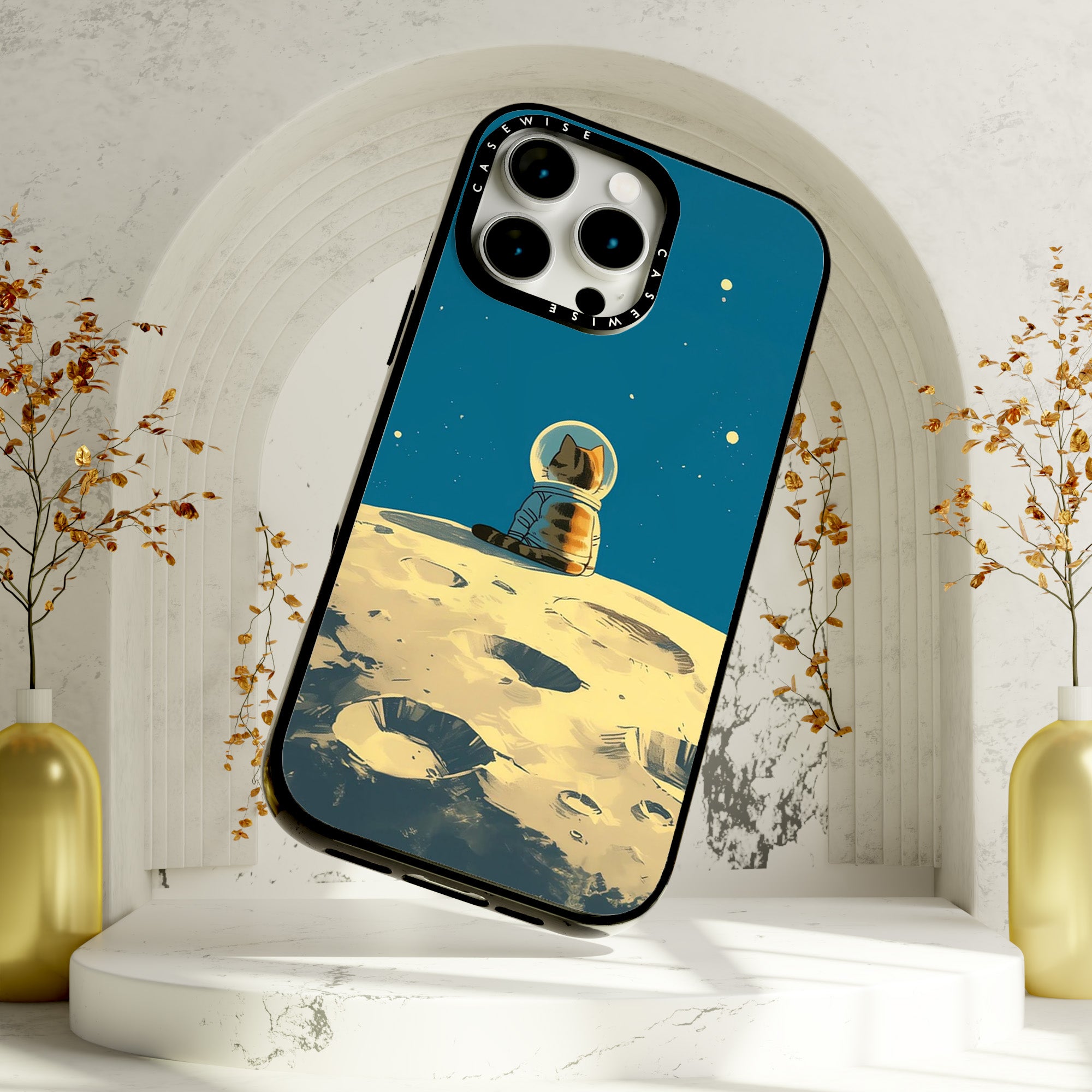 CASEWISE

CASEWISE