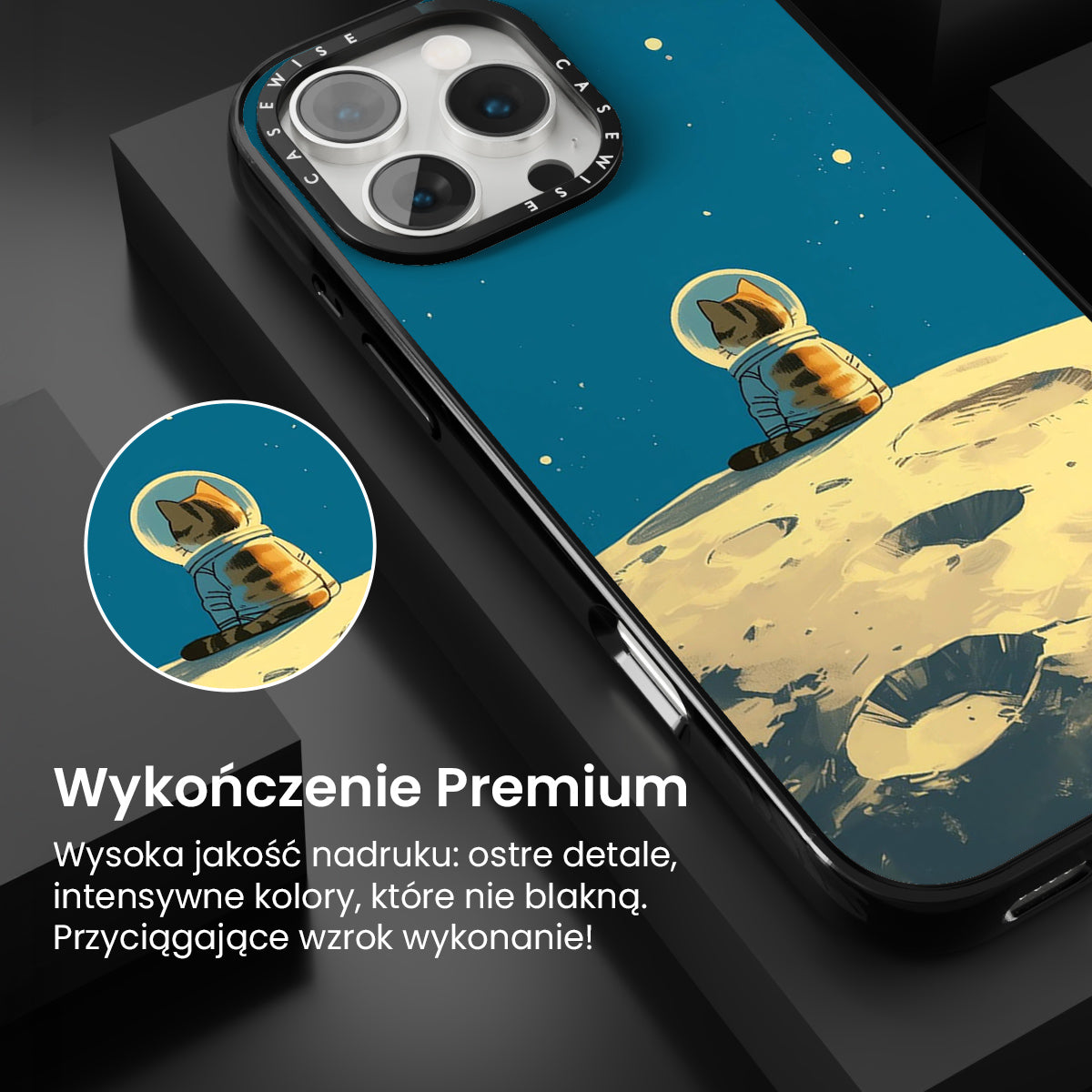 CASEWISE CASEWISE

Wykończenie Premium

Wysoka jakość nadruku: ostre detale, intensywne kolory, które nie blakną. Przyciągające wzrok wykonanie!