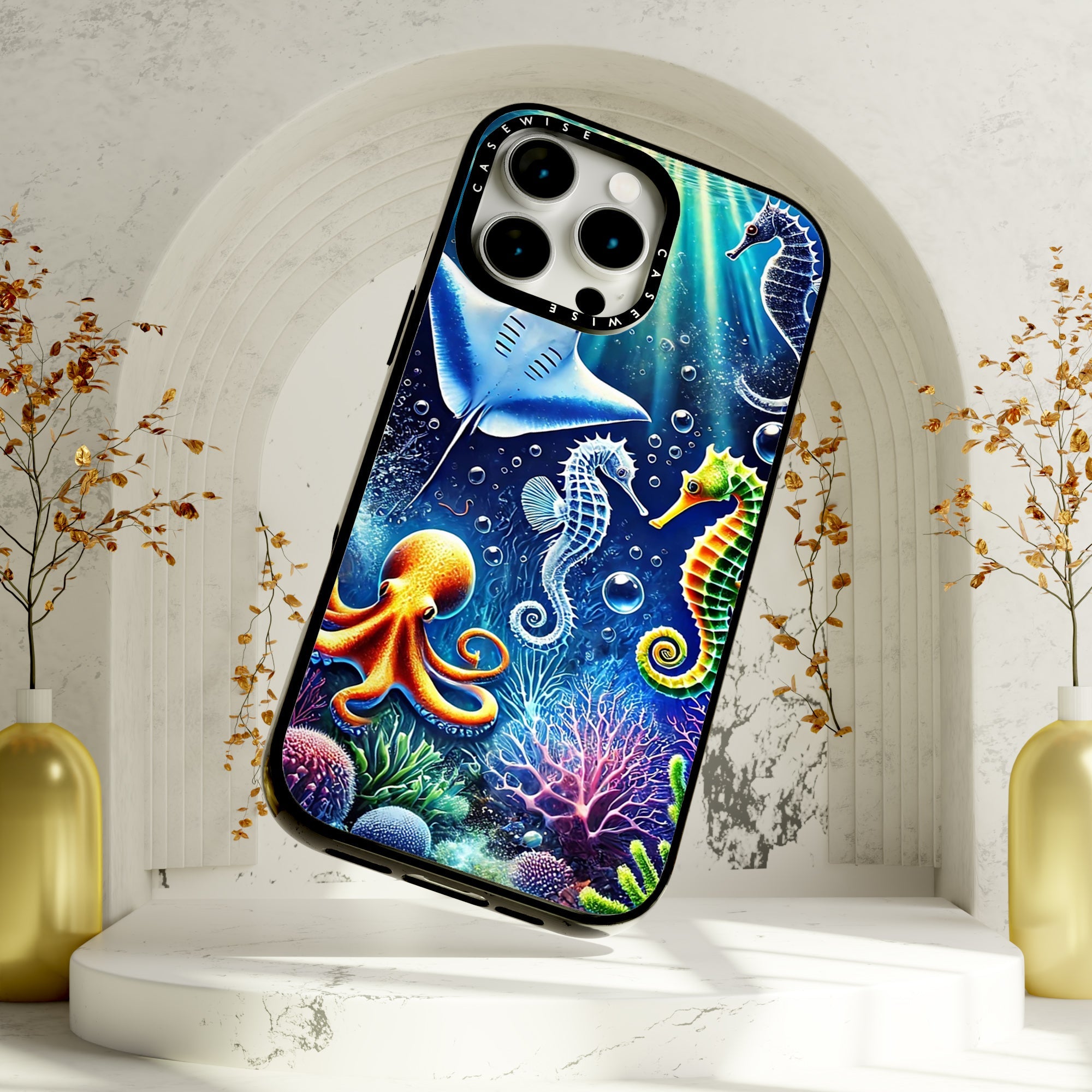 CASEWISE
CASEWISE