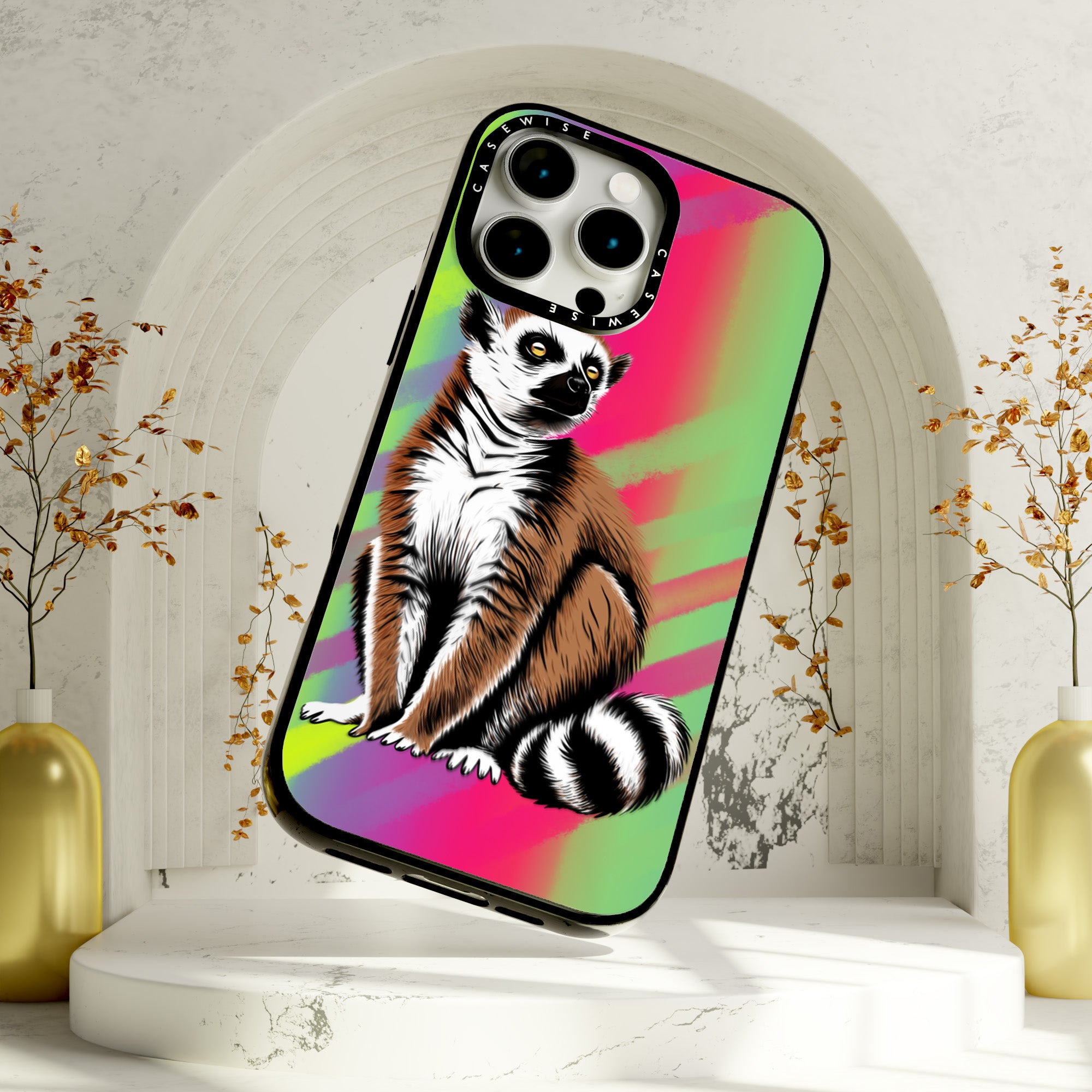 CASEWISE
CASEWISE