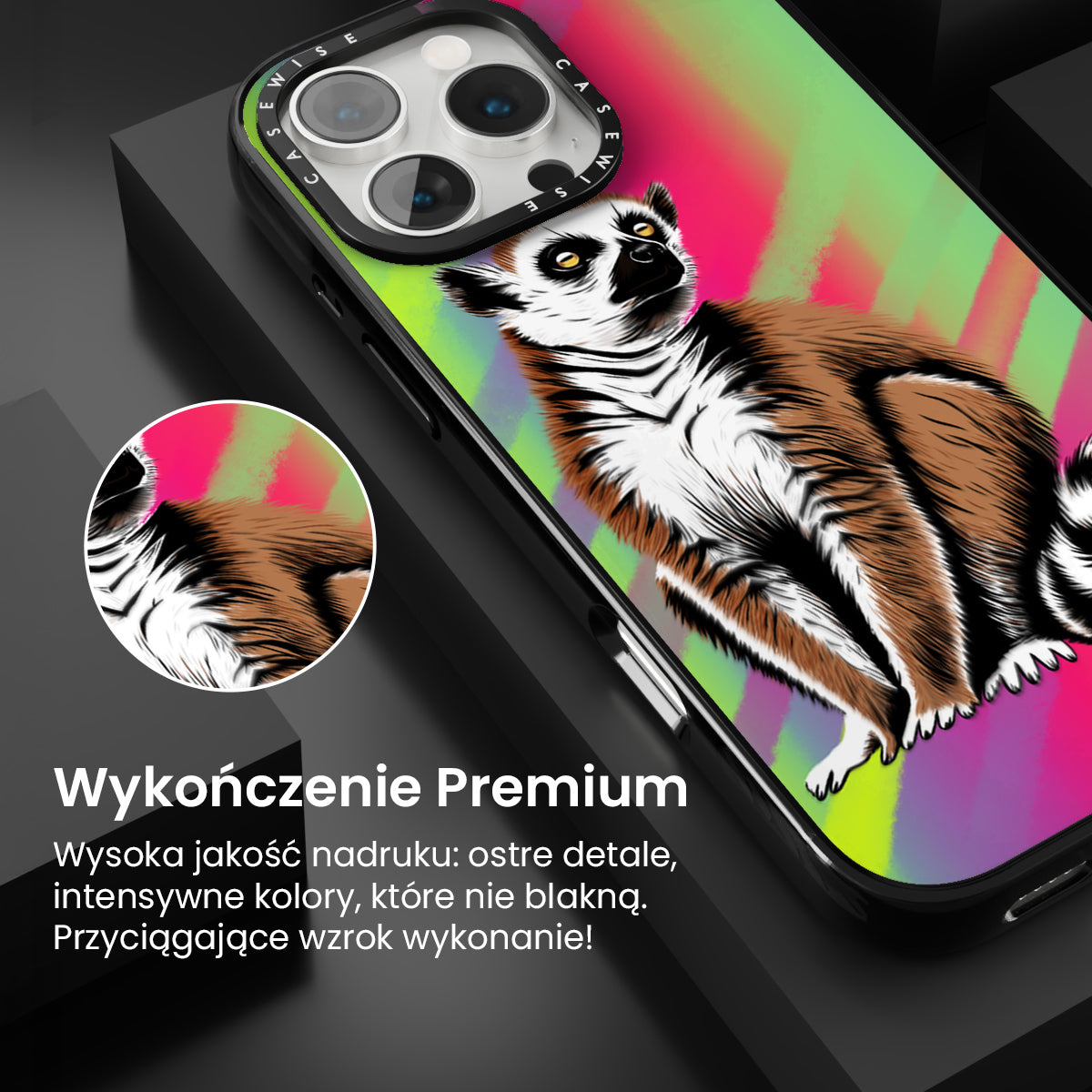 CASEWISE CASEWISE

Wykończenie Premium

Wysoka jakość nadruku: ostre detale, intensywne kolory, które nie blakną. Przyciągające wzrok wykonanie!