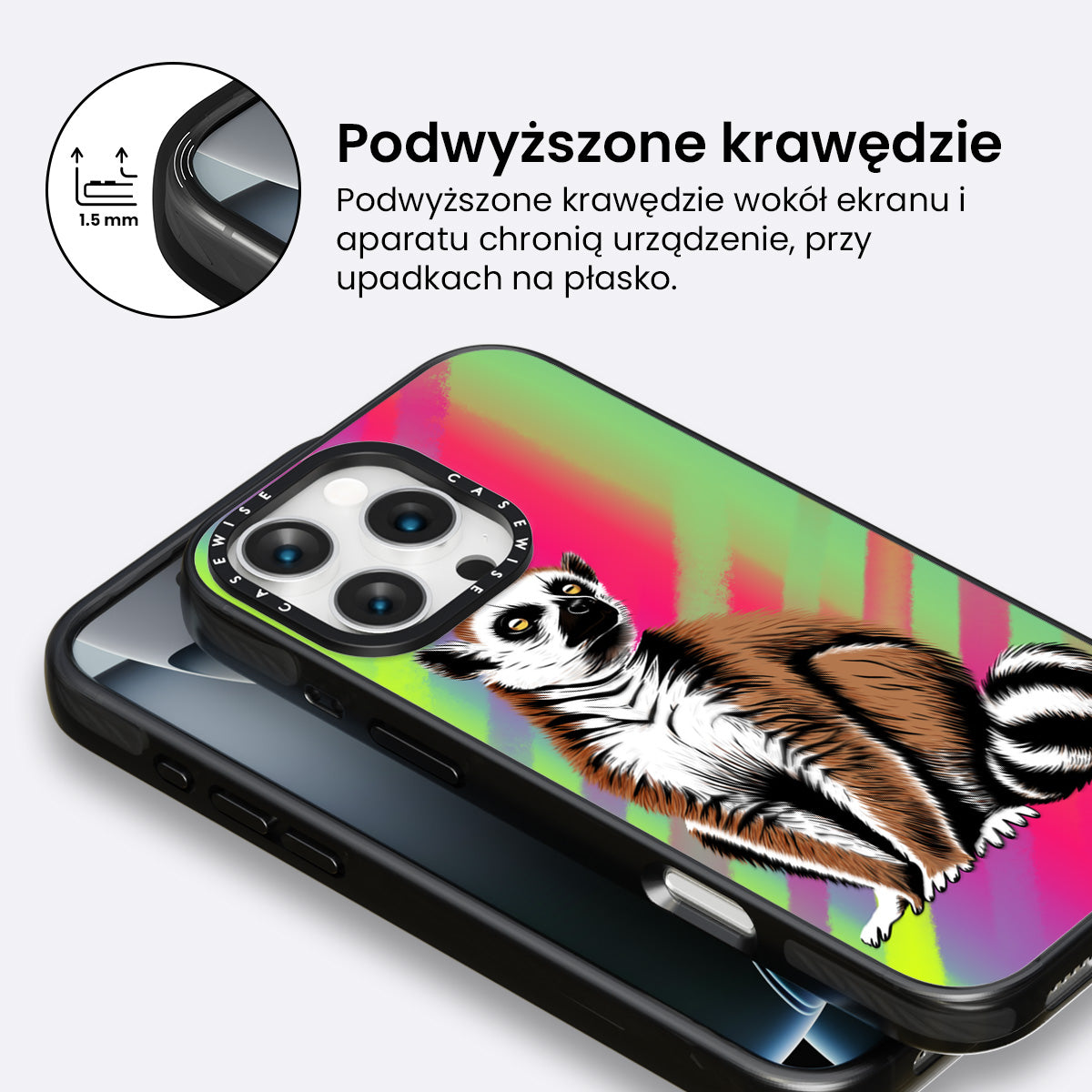 1.5 mm

Podwyższone krawędzie

Podwyższone krawędzie wokół ekranu i aparatu chronią urządzenie, przy upadkach na płasko.

CASEWISE CASEWISE