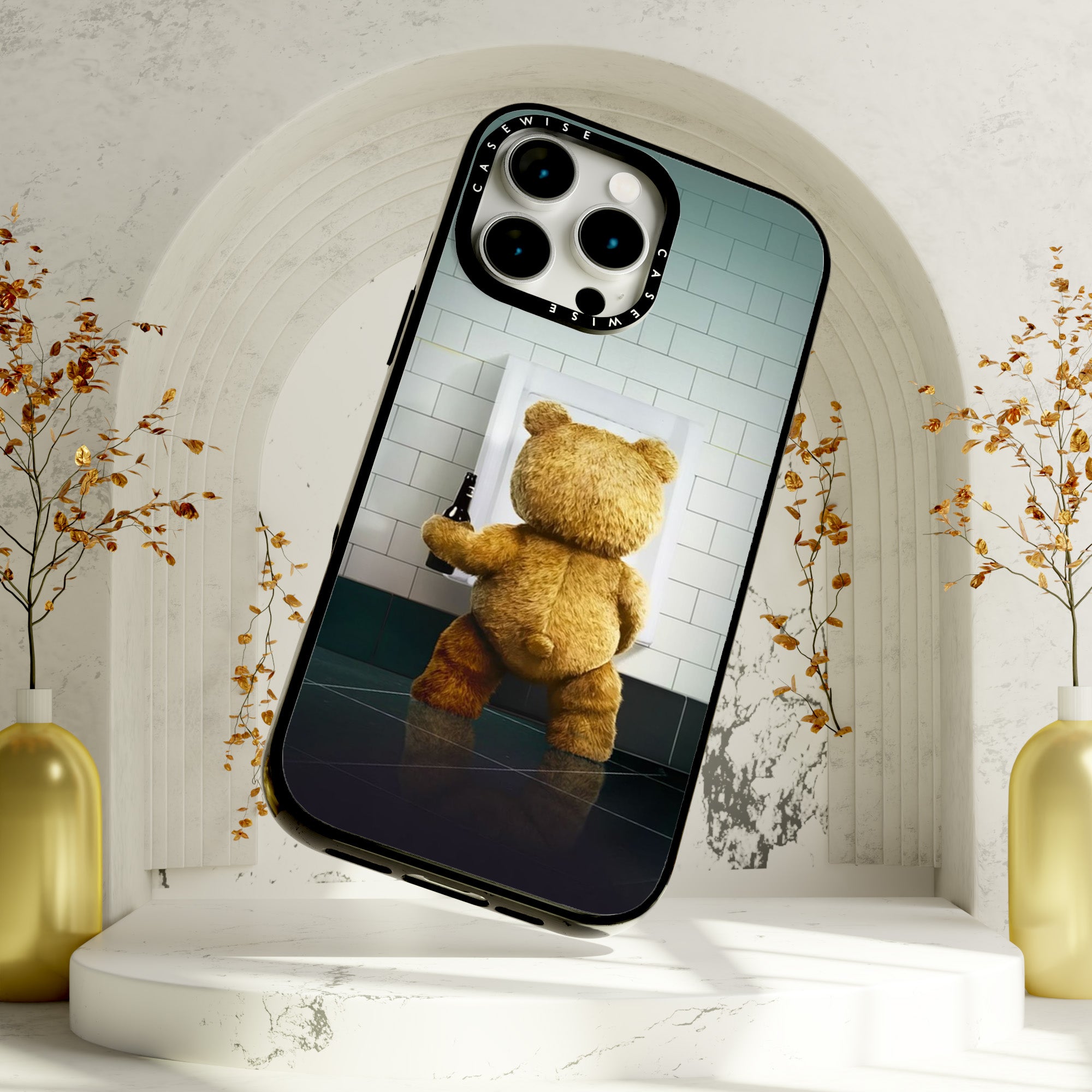 CASEWISE
CASEWISE