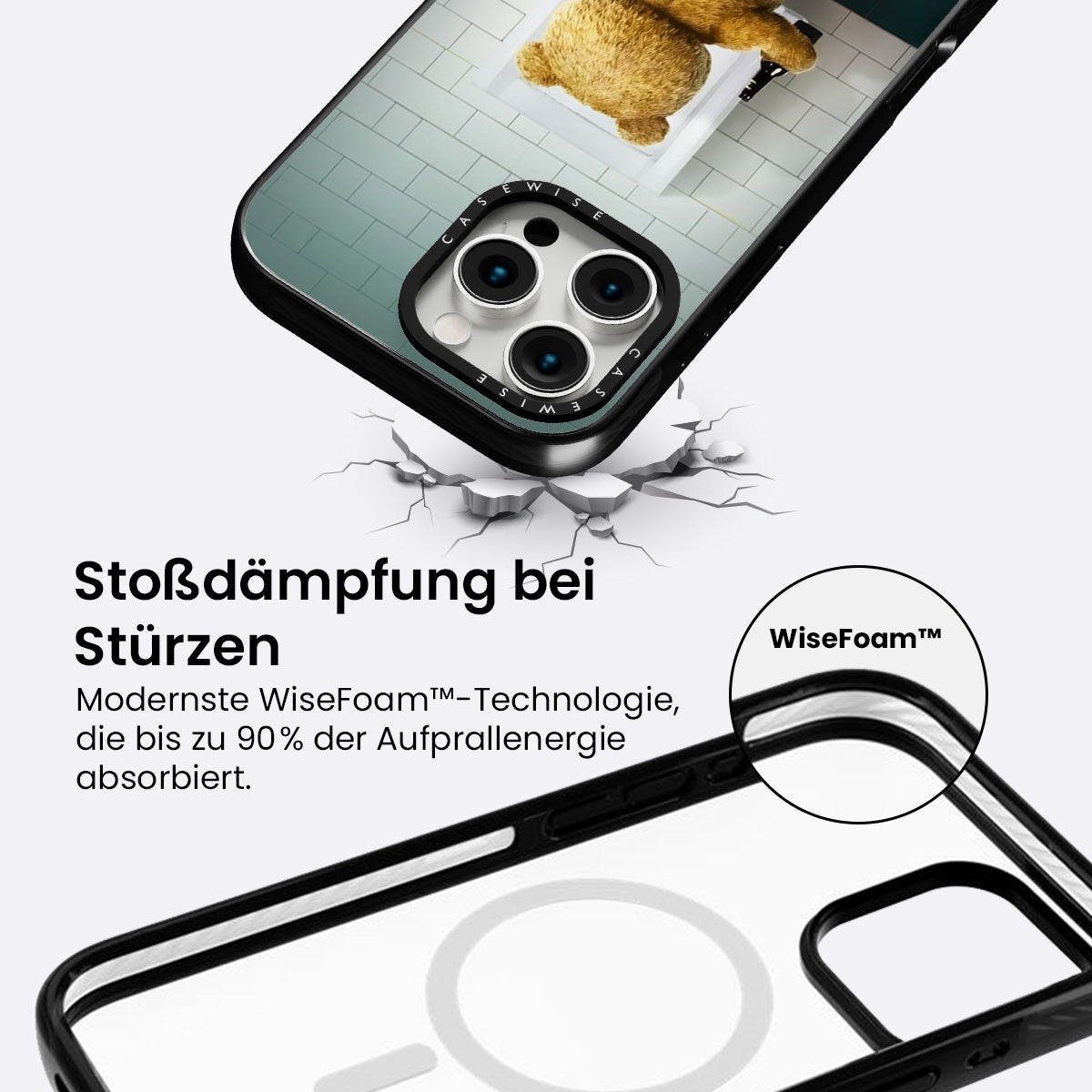 CASEWISE
CASEWISE

Stoßdämpfung bei Stürzen

Modernste WiseFoam™-Technologie, die bis zu 90% der Aufprallenergie absorbiert.

WiseFoam™