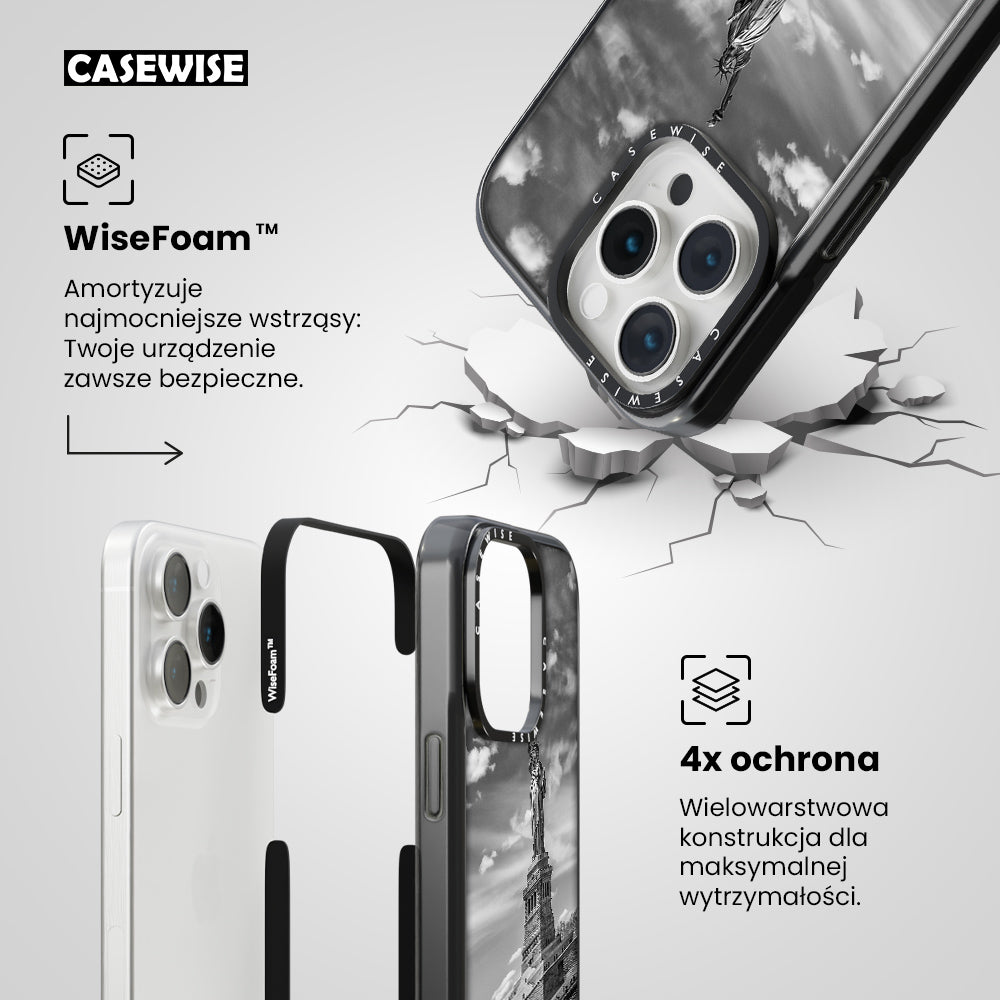 CASEWISE

WiseFoam™

Amortyzuje najmocniejsze wstrząsy: Twoje urządzenie zawsze bezpieczne.

CASEWISE

CASEWISE

WiseFoam™

CASEWISE

4x ochrona

Wielowarstwowa konstrukcja dla maksymalnej wytrzymałości.