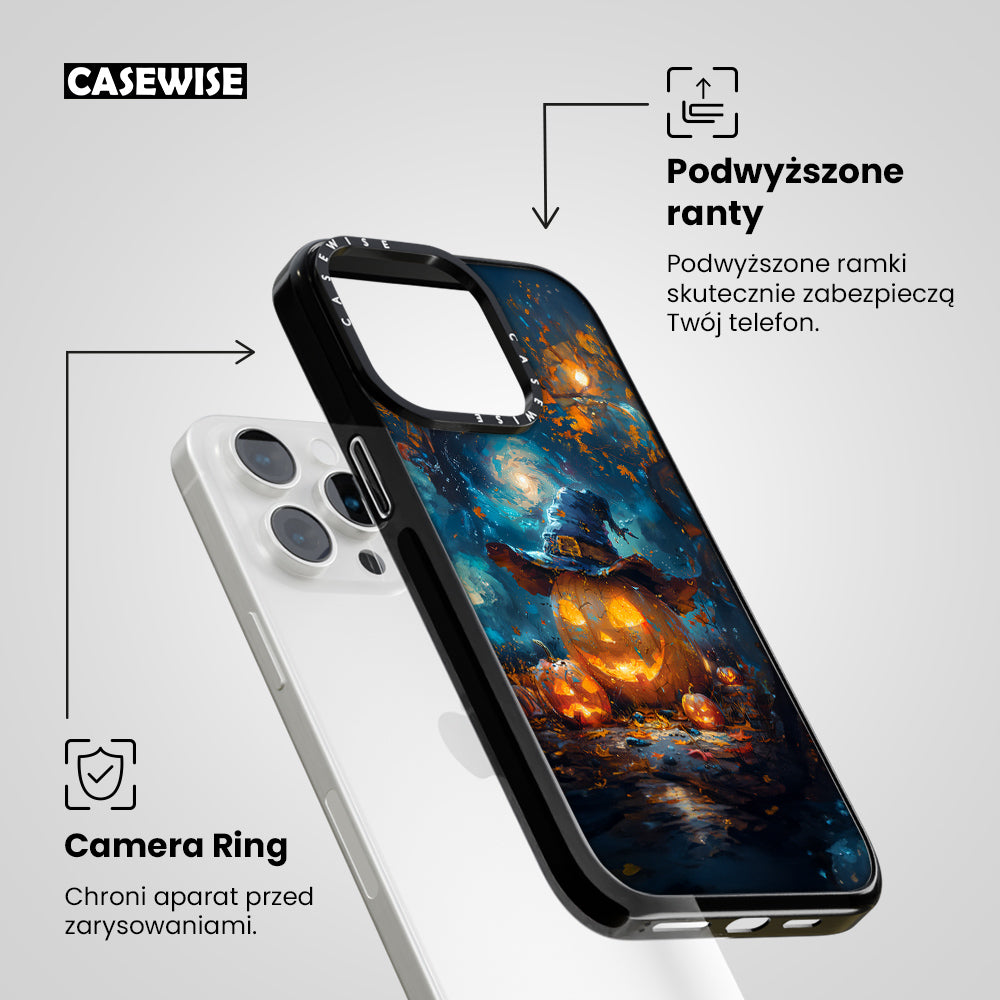 CASEWISE

Podwyższone ranty

Podwyższone ramki skutecznie zabezpieczą Twój telefon.

CASEWISE CASEWISE

Camera Ring

Chroni aparat przed zarysowaniami.