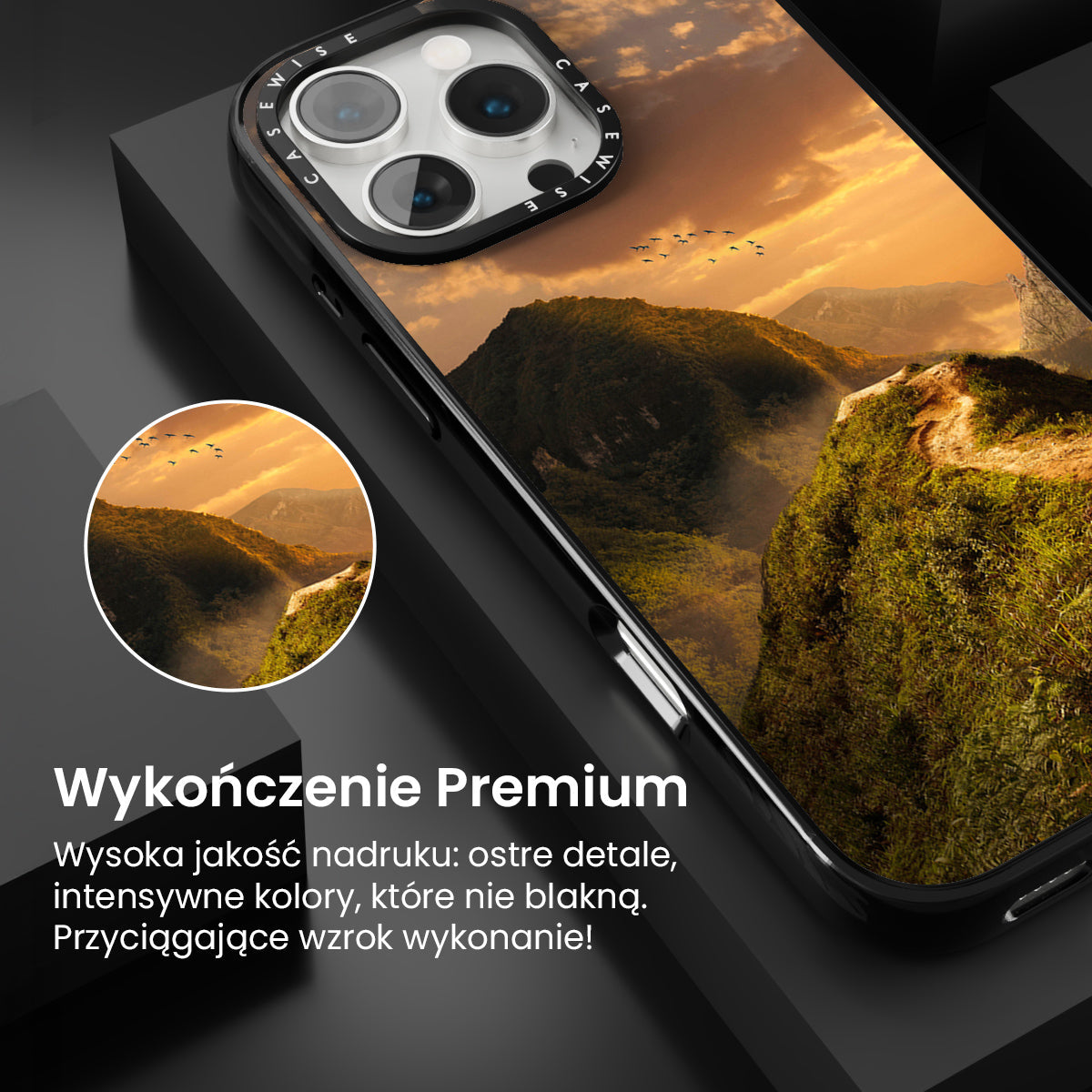 CASEWISE CASEWISE

Wykończenie Premium

Wysoka jakość nadruku: ostre detale, intensywne kolory, które nie blakną. Przyciągające wzrok wykonanie!