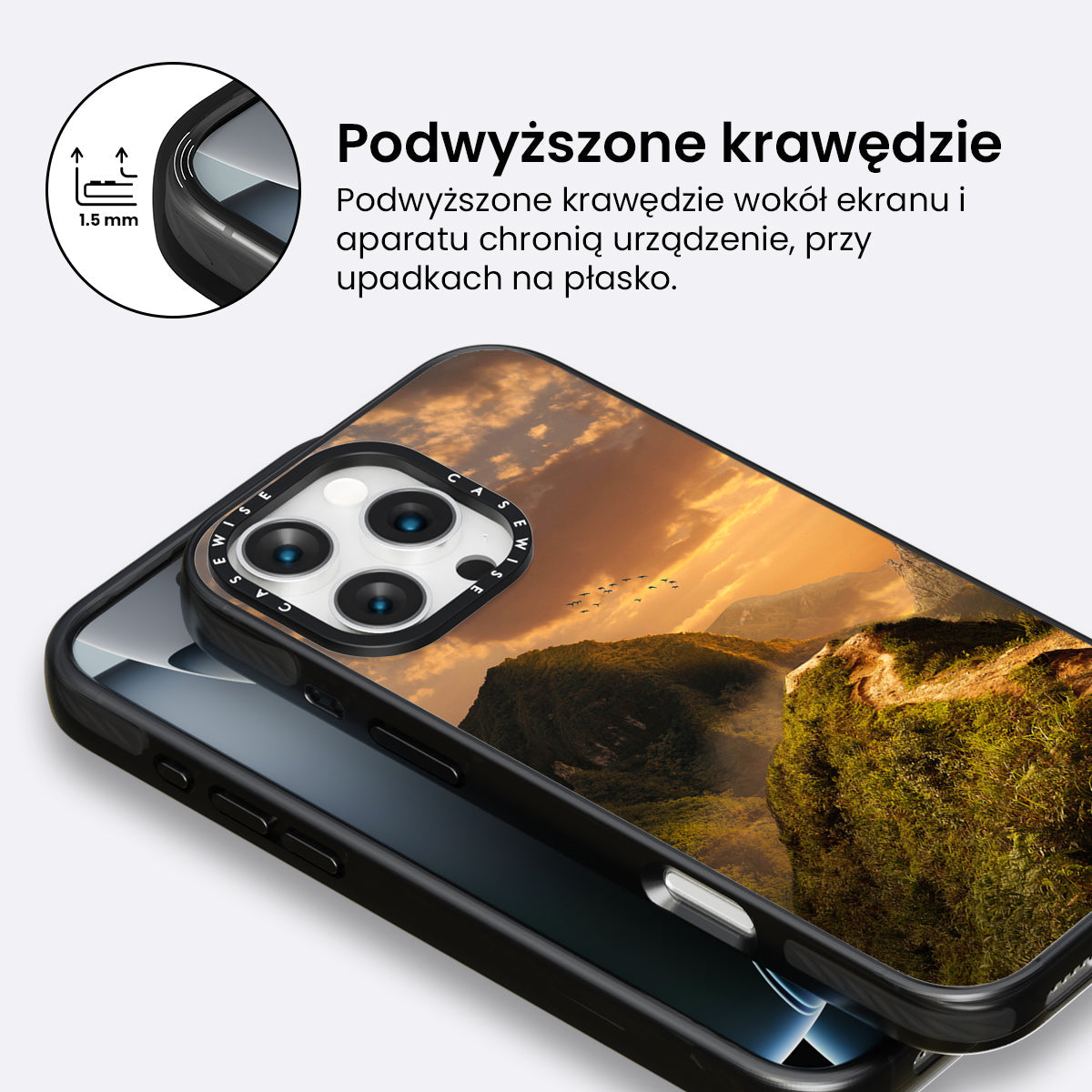 1.5 mm

Podwyższone krawędzie

Podwyższone krawędzie wokół ekranu i aparatu chronią urządzenie, przy upadkach na płasko.

CASEWISE CASEWISE