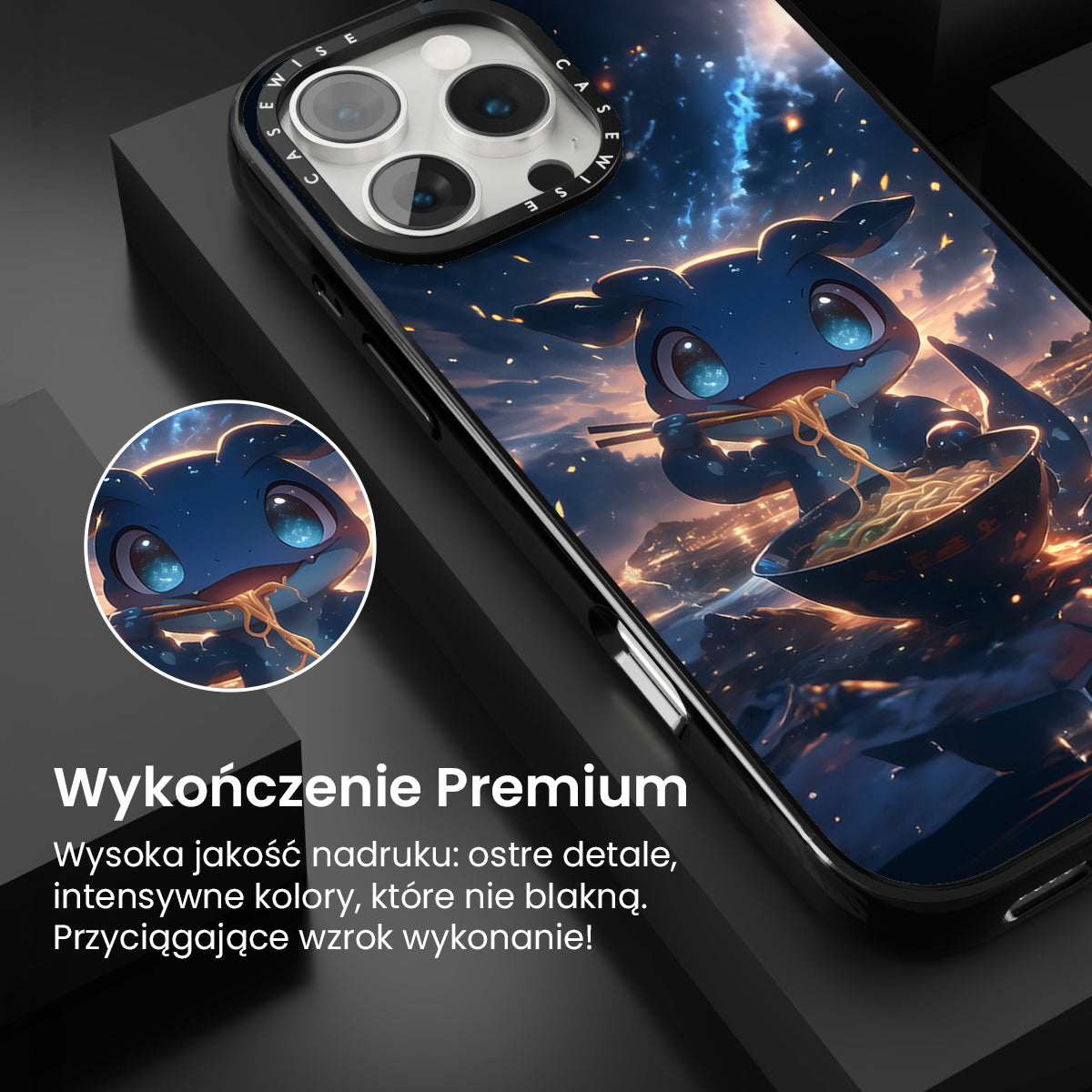 CASEWISE CASEWISE

Wykończenie Premium

Wysoka jakość nadruku: ostre detale, intensywne kolory, które nie blakną. Przyciągające wzrok wykonanie!